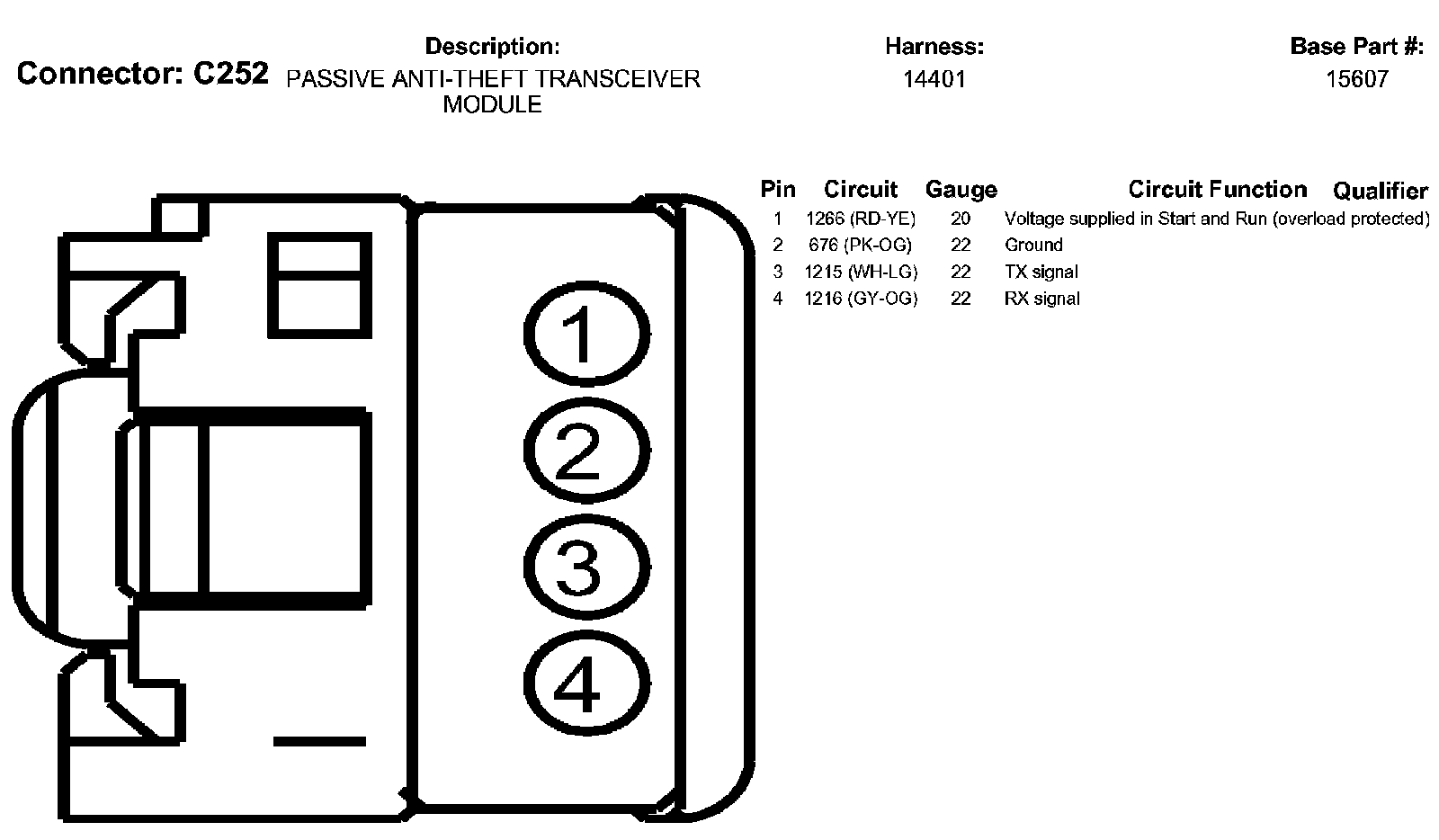 Connector: C252

Description:
PASSIVE ANTI-THEFT TRANSCEIVER MODULE

Harness:
14401

Base Part #:
15607

1
2
3
4

| Pin | Circuit | Gauge | Circuit Function | Qualifier |
|---|---|---|---|---|
| 1 | 1266 (RD-YE) | 20 | Voltage supplied in Start and Run (overload protected) | |
| 2 | 676 (PK-OG) | 22 | Ground | |
| 3 | 1215 (WH-LG) | 22 | TX signal | |
| 4 | 1216 (GY-OG) | 22 | RX signal | |