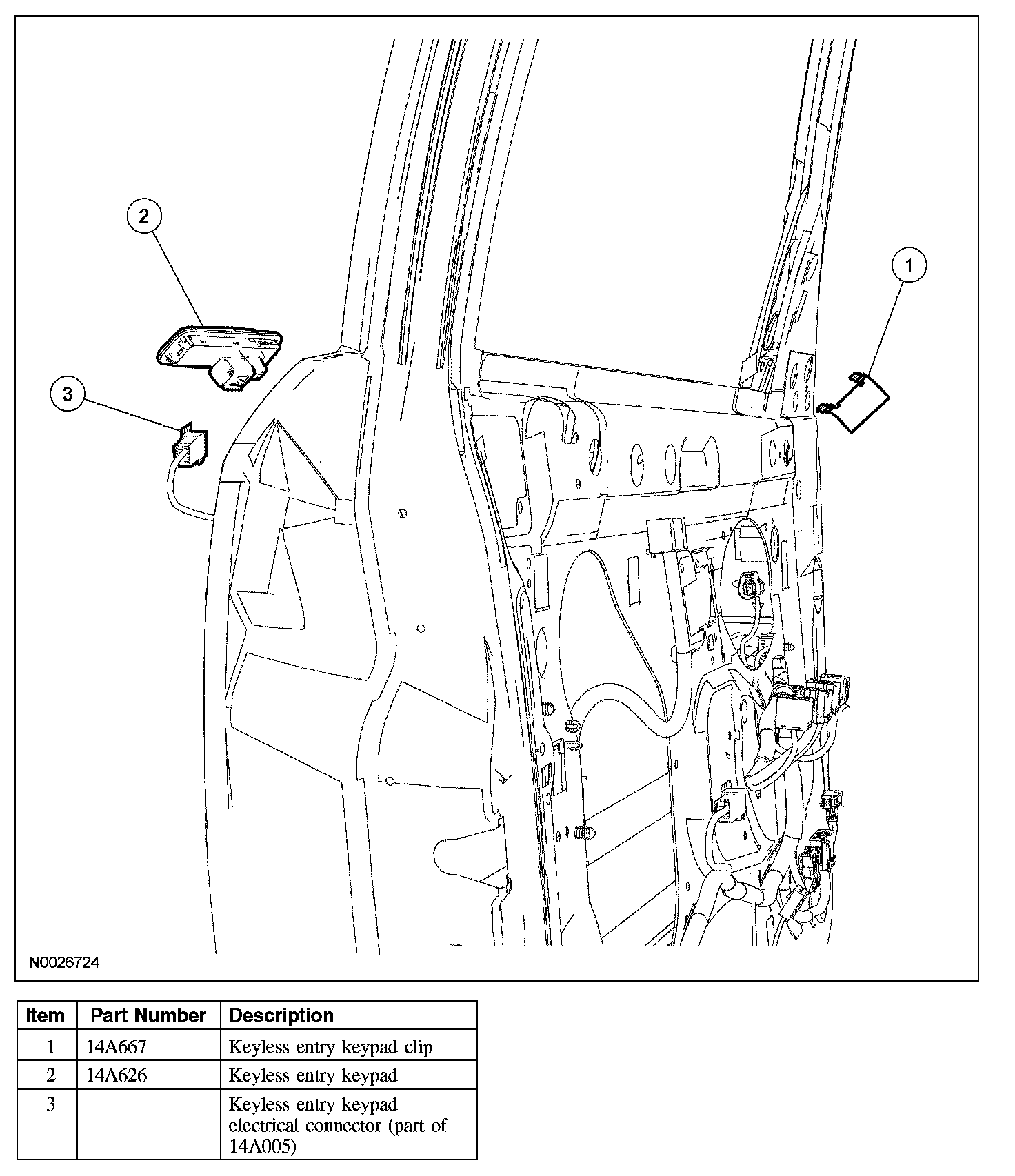 2

1

3

N0026724

| Item | Part Number | Description |
|---|---|---|
| 1 | 14A667 | Keyless entry keypad clip |
| 2 | 14A626 | Keyless entry keypad |
| 3 | — | Keyless entry keypad electrical connector (part of 14A005) |