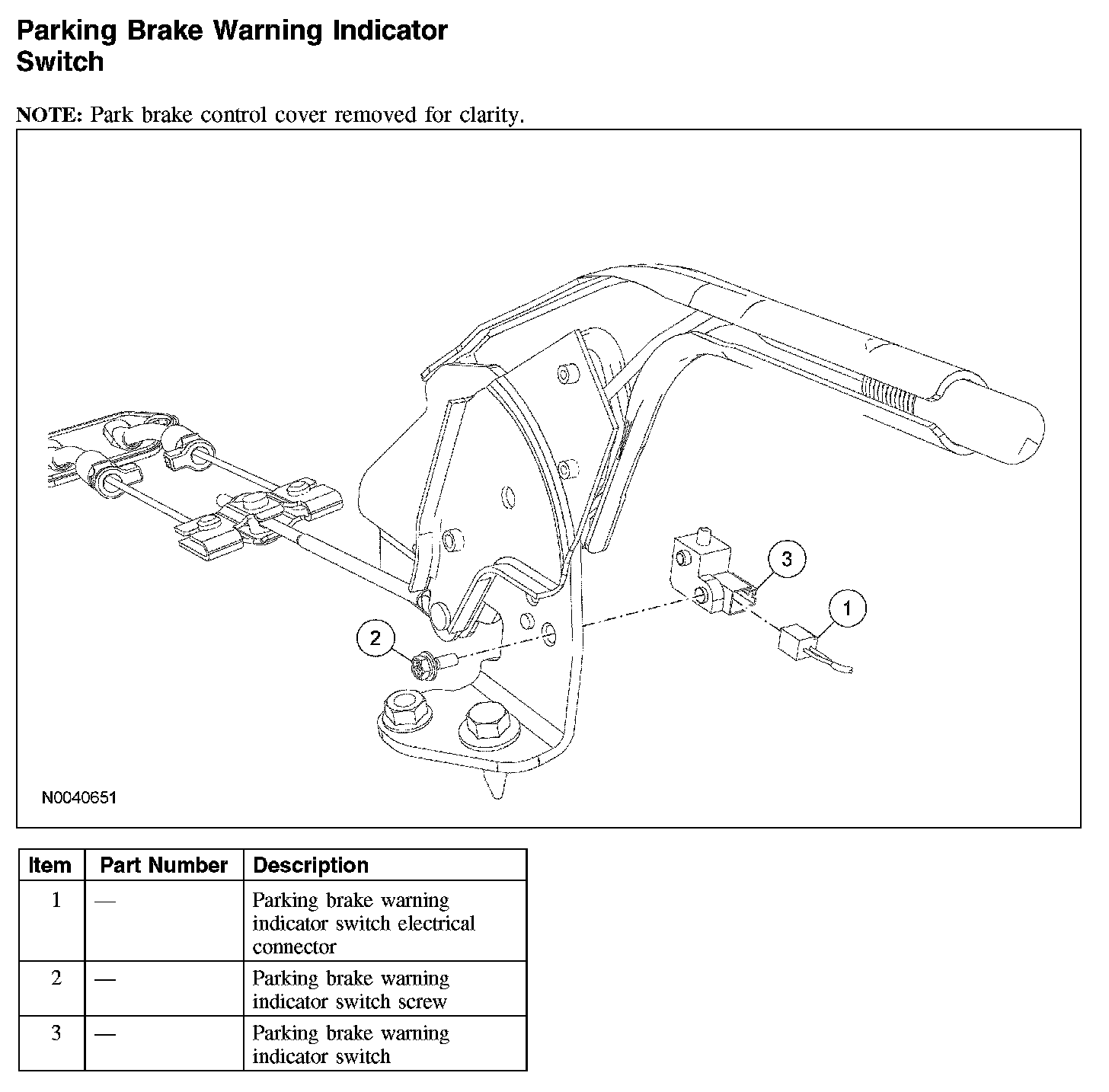 Parking Brake Warning Indicator Switch

NOTE: Park brake control cover removed for clarity.

3
1
2

N0040651

| Item | Part Number | Description |
|---|---|---|
| 1 | — | Parking brake warning indicator switch electrical connector |
| 2 | — | Parking brake warning indicator switch screw |
| 3 | — | Parking brake warning indicator switch |