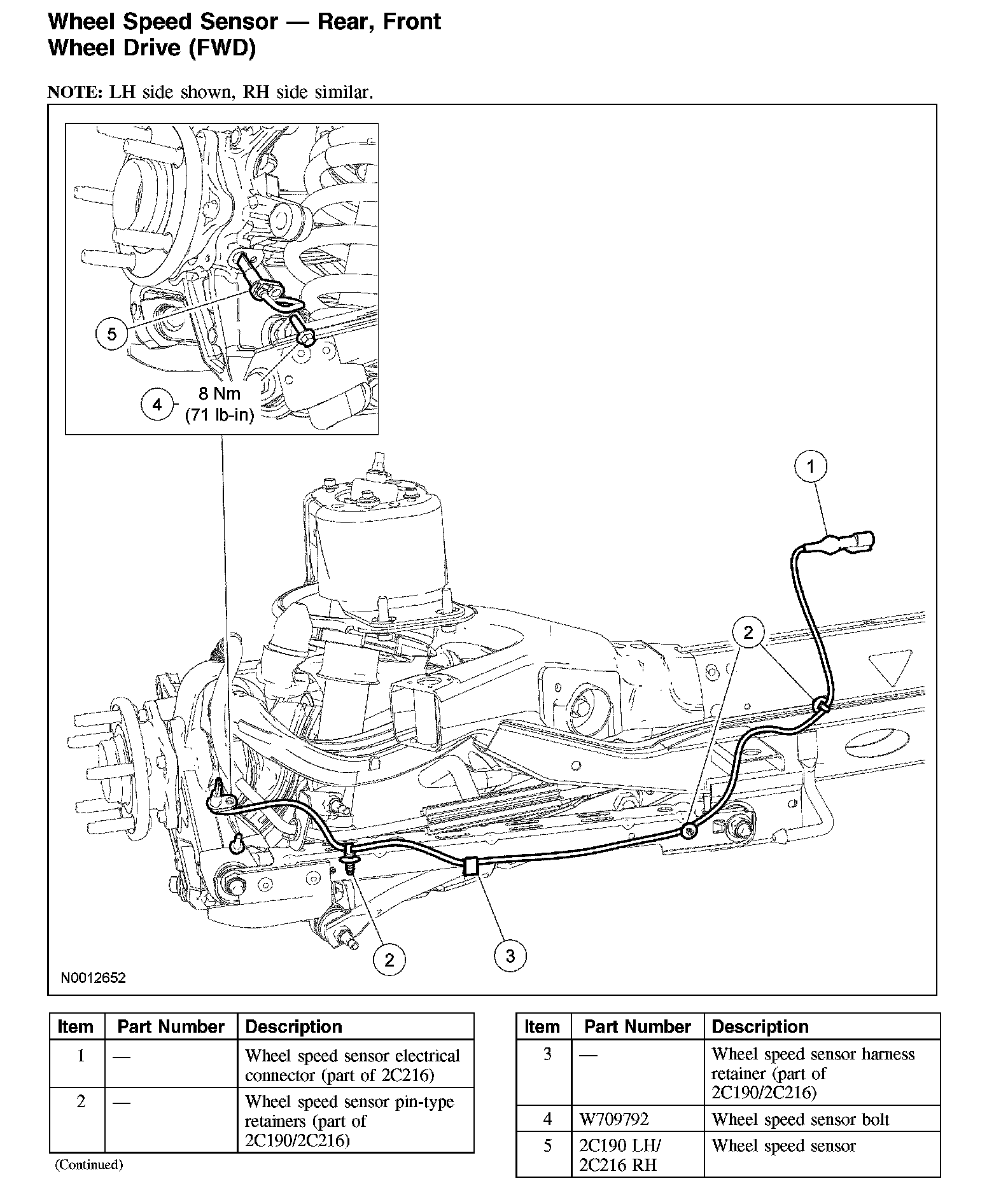 Wheel Speed Sensor — Rear, Front Wheel Drive (FWD)

NOTE: LH side shown, RH side similar.

5

4

8 Nm
(71 lb-in)

1

2

2

3

N0012652

| Item | Part Number | Description |
|---|---|---|
| 1 | — | Wheel speed sensor electrical connector (part of 2C216) |
| 2 | — | Wheel speed sensor pin-type retainers (part of 2C190/2C216) |

(Continued)

| Item | Part Number | Description |
|---|---|---|
| 3 | — | Wheel speed sensor harness retainer (part of 2C190/2C216) |
| 4 | W709792 | Wheel speed sensor bolt |
| 5 | 2C190 LH/ 2C216 RH | Wheel speed sensor |