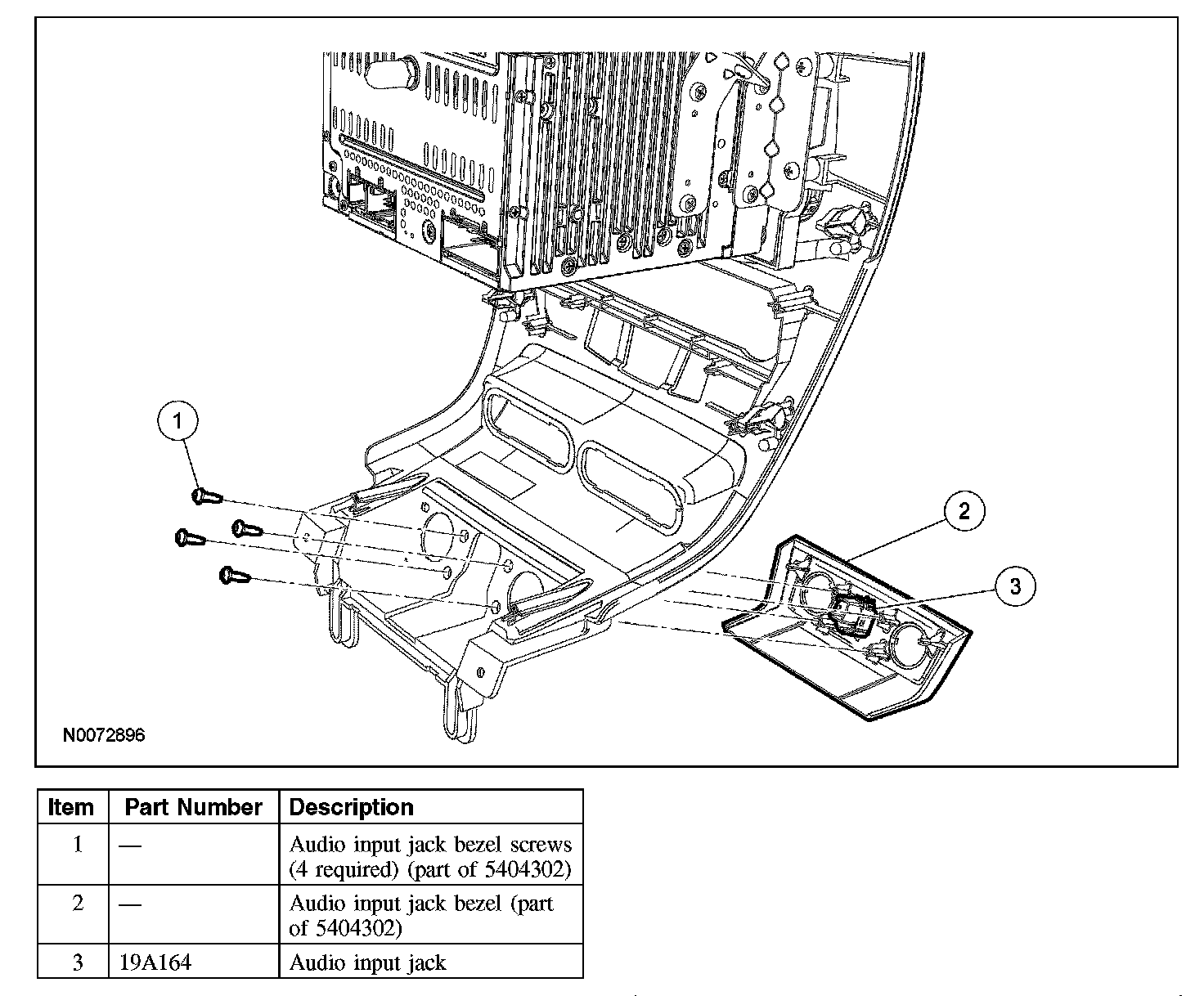 1

2

3

N0072896

| Item | Part Number | Description |
|---|---|---|
| 1 | — | Audio input jack bezel screws (4 required) (part of 5404302) |
| 2 | — | Audio input jack bezel (part of 5404302) |
| 3 | 19A164 | Audio input jack |