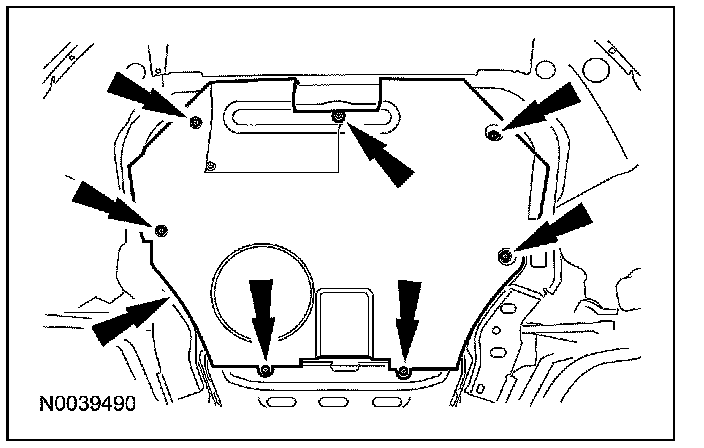 N0039490