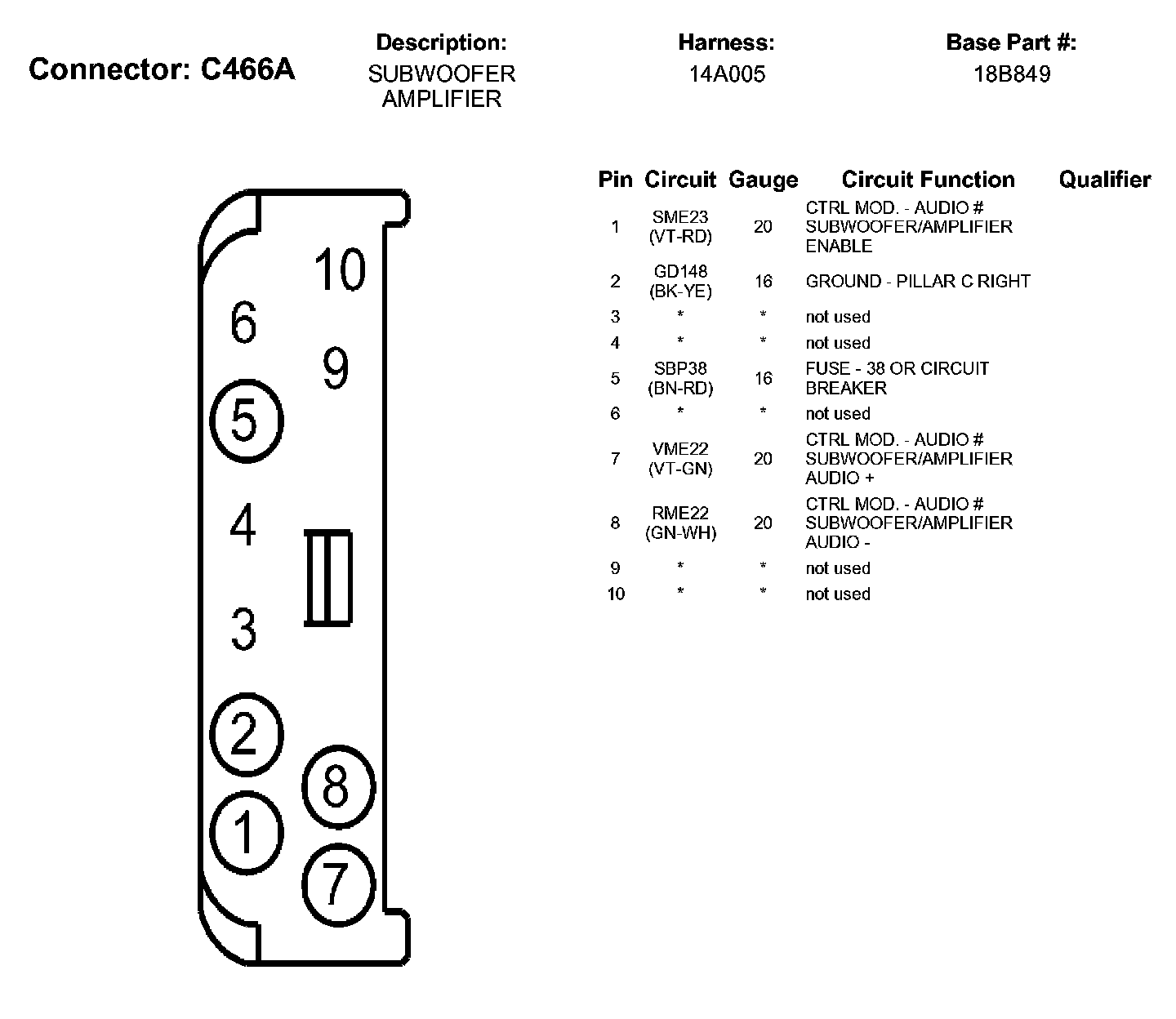 Connector: C466A

Description:
SUBWOOFER AMPLIFIER

Harness:
14A005

Base Part #:
18B849

10
6
9
5
4
3
2
8
1
7

| Pin | Circuit | Gauge | Circuit Function | Qualifier |
|---|---|---|---|---|
| 1 | SME23 (VT-RD) | 20 | CTRL MOD. - AUDIO # SUBWOOFER/AMPLIFIER ENABLE | |
| 2 | GD148 (BK-YE) | 16 | GROUND - PILLAR C RIGHT | |
| 3 | * | * | not used | |
| 4 | * | * | not used | |
| 5 | SBP38 (BN-RD) | 16 | FUSE - 38 OR CIRCUIT BREAKER | |
| 6 | * | * | not used | |
| 7 | VME22 (VT-GN) | 20 | CTRL MOD. - AUDIO # SUBWOOFER/AMPLIFIER AUDIO + | |
| 8 | RME22 (GN-WH) | 20 | CTRL MOD. - AUDIO # SUBWOOFER/AMPLIFIER AUDIO - | |
| 9 | * | * | not used | |
| 10 | * | * | not used | |