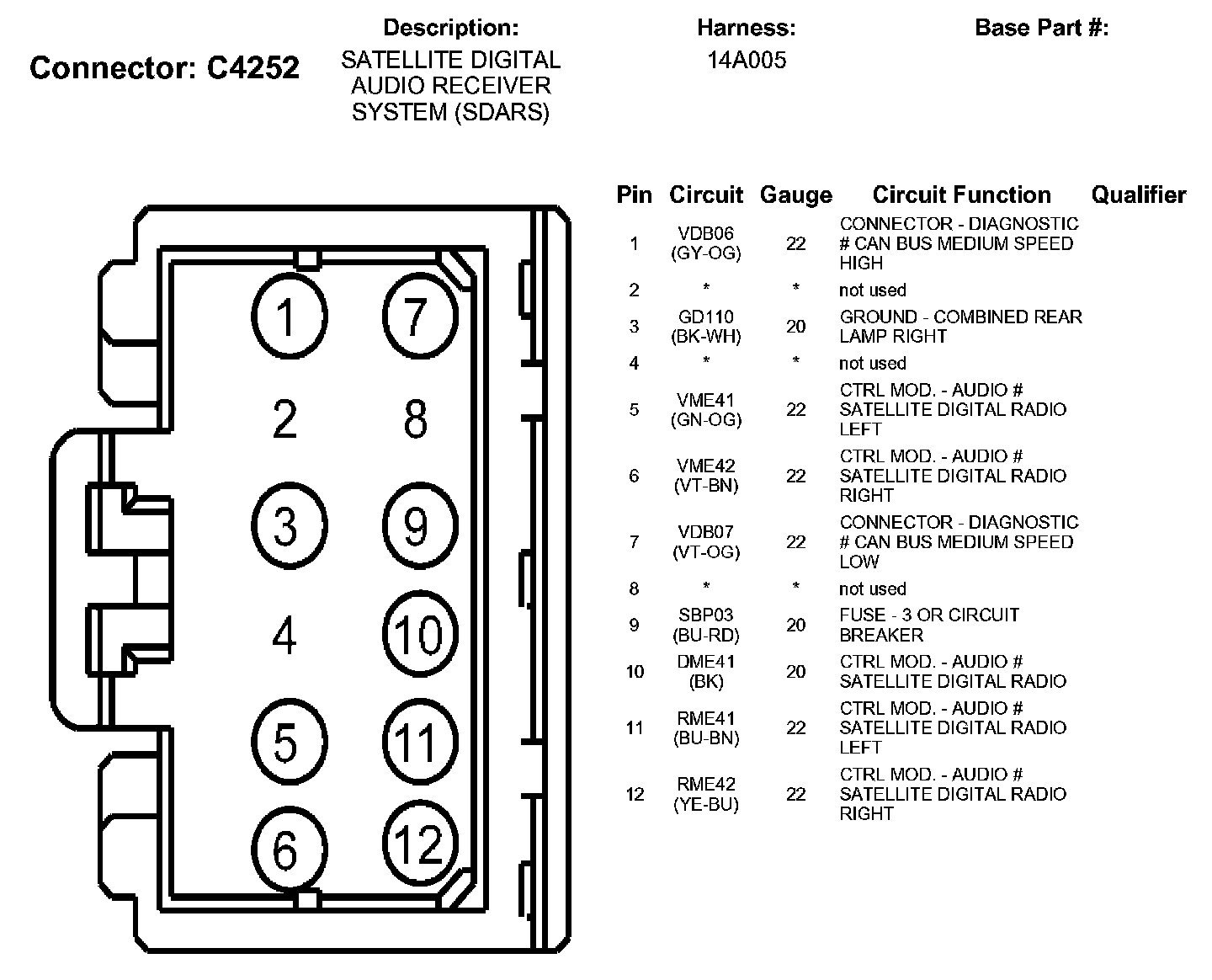 Connector: C4252

Description:
SATELLITE DIGITAL AUDIO RECEIVER SYSTEM (SDARS)

Harness:
14A005

Base Part #:

1
7
2
8
3
9
4
10
5
11
6
12

| Pin | Circuit | Gauge | Circuit Function | Qualifier |
|---|---|---|---|---|
| 1 | VDB06 (GY-OG) | 22 | CONNECTOR - DIAGNOSTIC # CAN BUS MEDIUM SPEED HIGH | |
| 2 | * | * | not used | |
| 3 | GD110 (BK-WH) | 20 | GROUND - COMBINED REAR LAMP RIGHT | |
| 4 | * | * | not used | |
| 5 | VME41 (GN-OG) | 22 | CTRL MOD. - AUDIO # SATELLITE DIGITAL RADIO LEFT | |
| 6 | VME42 (VT-BN) | 22 | CTRL MOD. - AUDIO # SATELLITE DIGITAL RADIO RIGHT | |
| 7 | VDB07 (VT-OG) | 22 | CONNECTOR - DIAGNOSTIC # CAN BUS MEDIUM SPEED LOW | |
| 8 | * | * | not used | |
| 9 | SBP03 (BU-RD) | 20 | FUSE - 3 OR CIRCUIT BREAKER | |
| 10 | DME41 (BK) | 20 | CTRL MOD. - AUDIO # SATELLITE DIGITAL RADIO | |
| 11 | RME41 (BU-BN) | 22 | CTRL MOD. - AUDIO # SATELLITE DIGITAL RADIO LEFT | |
| 12 | RME42 (YE-BU) | 22 | CTRL MOD. - AUDIO # SATELLITE DIGITAL RADIO RIGHT | |