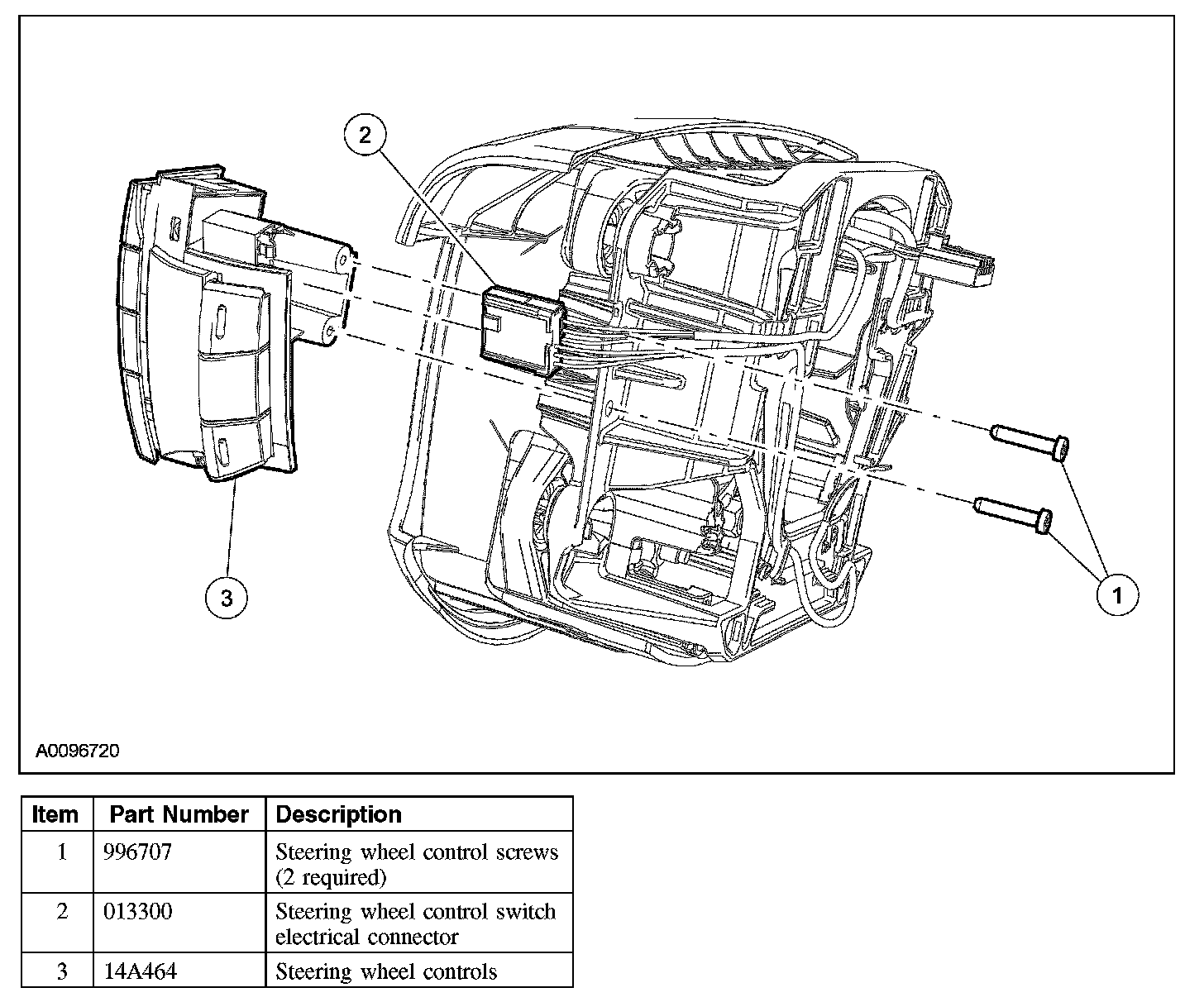 2

3

1

A0096720

| Item | Part Number | Description |
|---|---|---|
| 1 | 996707 | Steering wheel control screws (2 required) |
| 2 | 013300 | Steering wheel control switch electrical connector |
| 3 | 14A464 | Steering wheel controls |