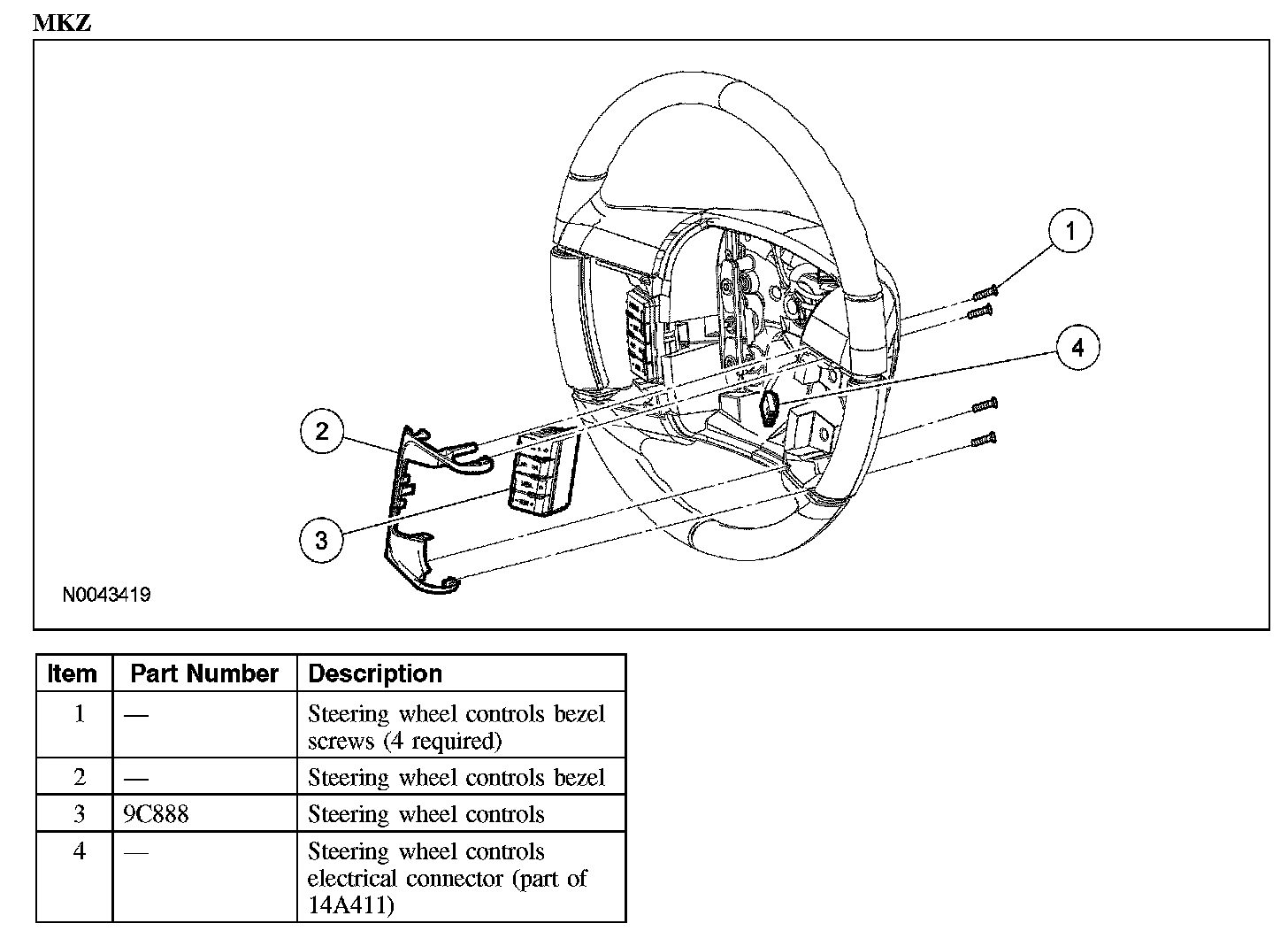 MKZ

1

4

2

3

N0043419

| Item | Part Number | Description |
|---|---|---|
| 1 | — | Steering wheel controls bezel screws (4 required) |
| 2 | — | Steering wheel controls bezel |
| 3 | 9C888 | Steering wheel controls |
| 4 | — | Steering wheel controls electrical connector (part of 14A411) |