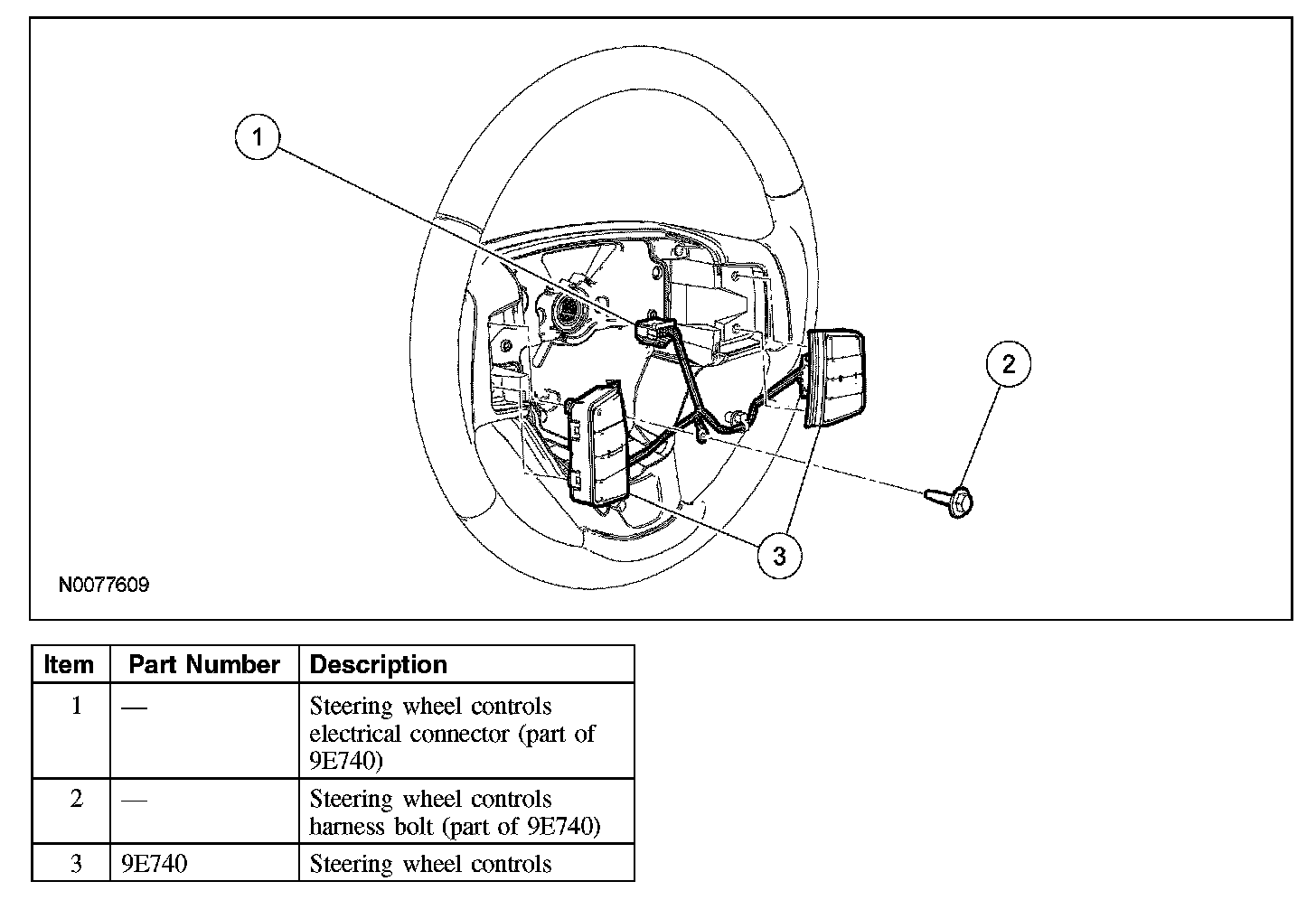 1
2
3
N0077609

| Item | Part Number | Description |
|---|---|---|
| 1 | — | Steering wheel controls electrical connector (part of 9E740) |
| 2 | — | Steering wheel controls harness bolt (part of 9E740) |
| 3 | 9E740 | Steering wheel controls |