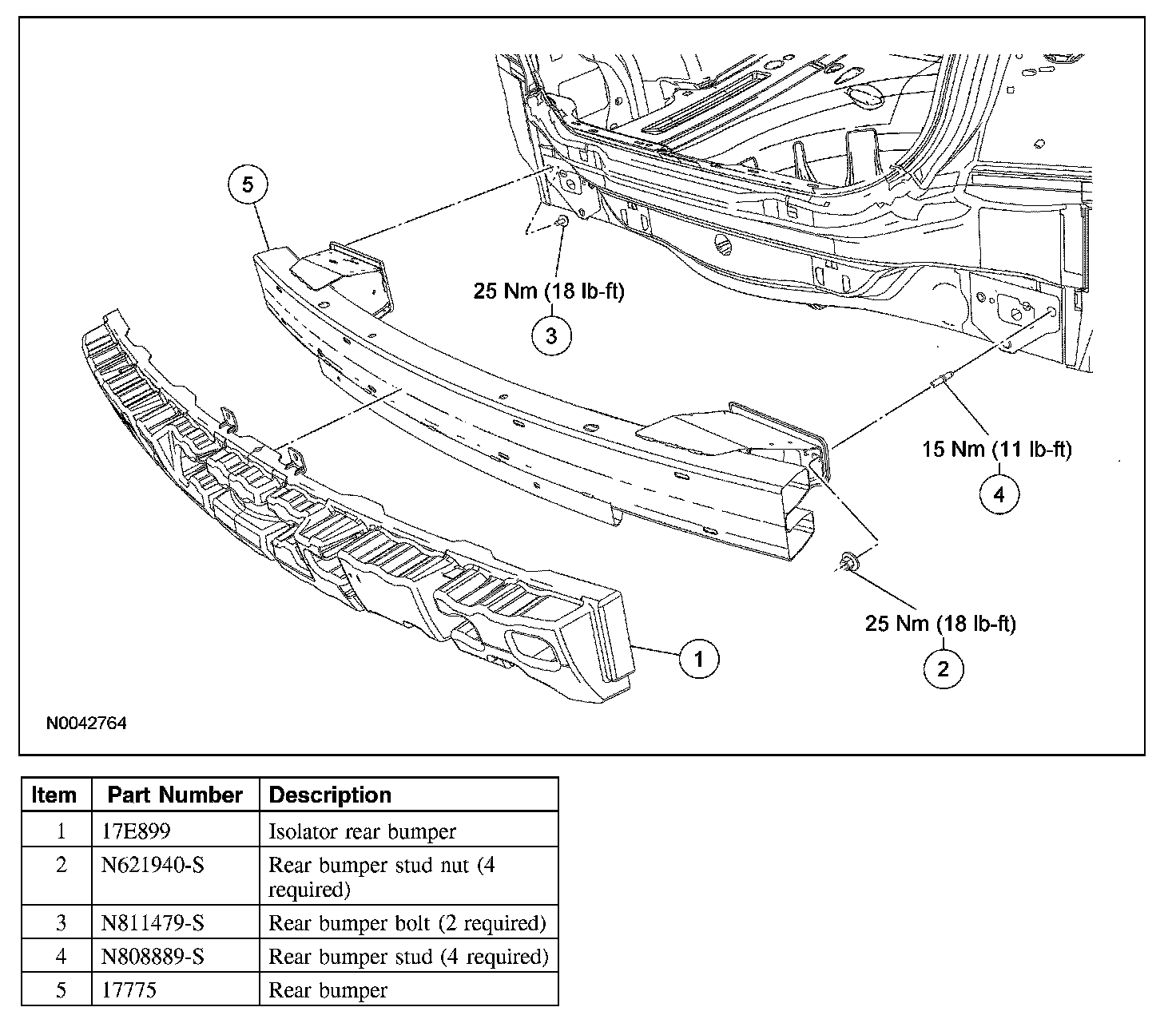 5

25 Nm (18 lb-ft)

3

15 Nm (11 lb-ft)

4

25 Nm (18 lb-ft)

2

1

N0042764

| Item | Part Number | Description |
|---|---|---|
| 1 | 17E899 | Isolator rear bumper |
| 2 | N621940-S | Rear bumper stud nut (4 required) |
| 3 | N811479-S | Rear bumper bolt (2 required) |
| 4 | N808889-S | Rear bumper stud (4 required) |
| 5 | 17775 | Rear bumper |