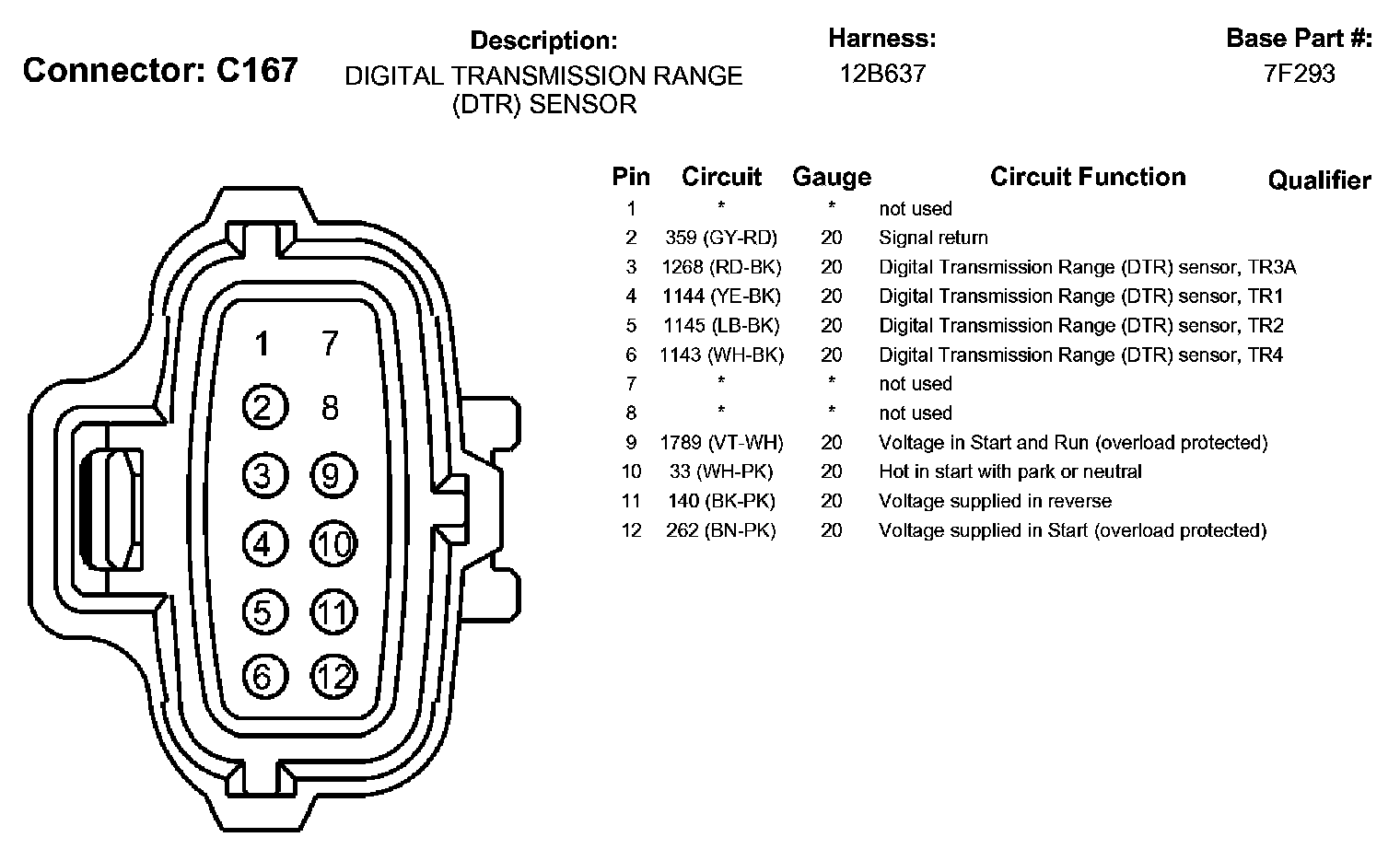 Connector: C167

Description:
DIGITAL TRANSMISSION RANGE (DTR) SENSOR

Harness:
12B637

Base Part #:
7F293

1 7
2 8
3 9
4 10
5 11
6 12

| Pin | Circuit | Gauge | Circuit Function | Qualifier |
|---|---|---|---|---|
| 1 | * | * | not used | |
| 2 | 359 (GY-RD) | 20 | Signal return | |
| 3 | 1268 (RD-BK) | 20 | Digital Transmission Range (DTR) sensor, TR3A | |
| 4 | 1144 (YE-BK) | 20 | Digital Transmission Range (DTR) sensor, TR1 | |
| 5 | 1145 (LB-BK) | 20 | Digital Transmission Range (DTR) sensor, TR2 | |
| 6 | 1143 (WH-BK) | 20 | Digital Transmission Range (DTR) sensor, TR4 | |
| 7 | * | * | not used | |
| 8 | * | * | not used | |
| 9 | 1789 (VT-WH) | 20 | Voltage in Start and Run (overload protected) | |
| 10 | 33 (WH-PK) | 20 | Hot in start with park or neutral | |
| 11 | 140 (BK-PK) | 20 | Voltage supplied in reverse | |
| 12 | 262 (BN-PK) | 20 | Voltage supplied in Start (overload protected) | |