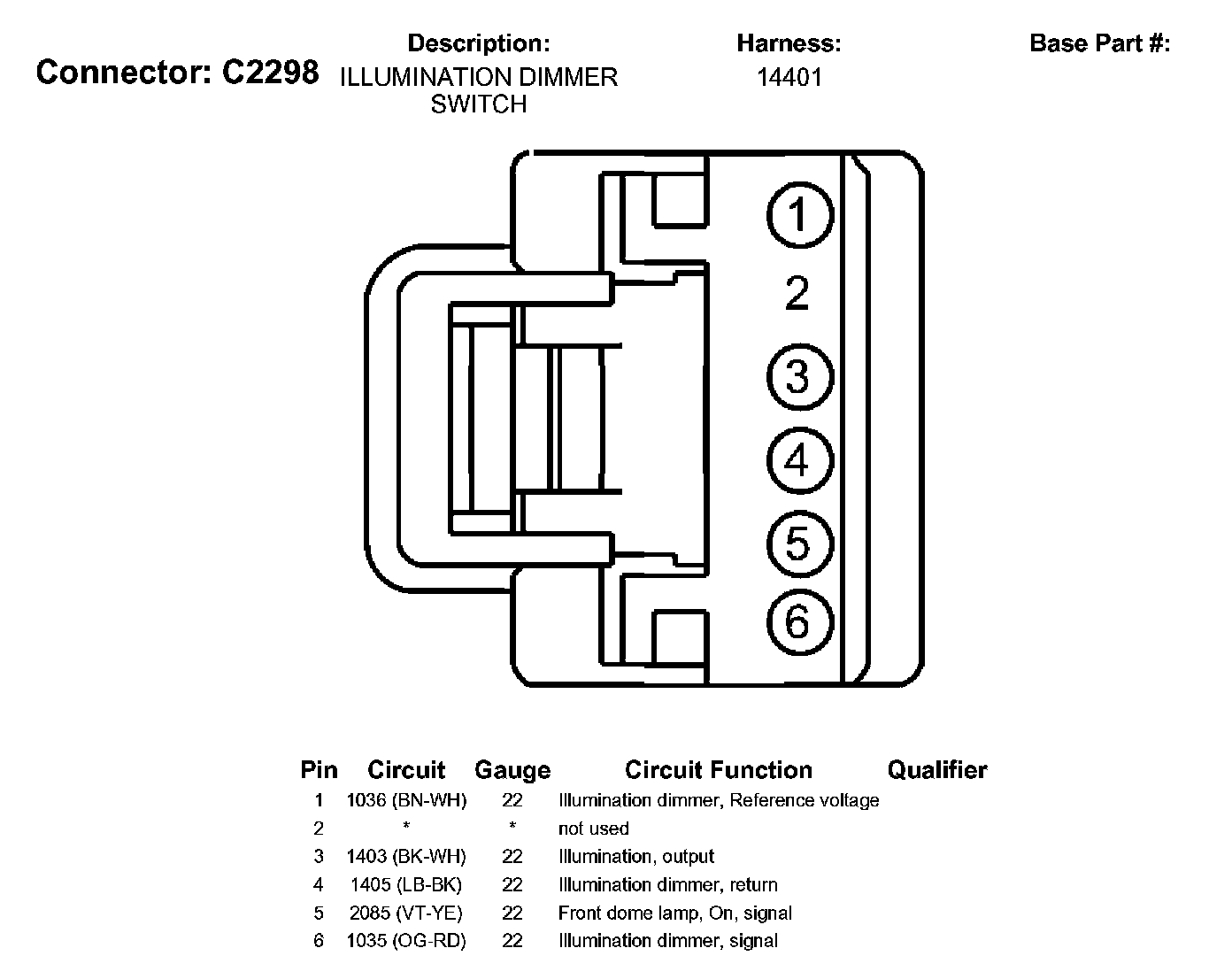 Connector: C2298

Description:
ILLUMINATION DIMMER SWITCH

Harness:
14401

Base Part #:

1
2
3
4
5
6

| Pin | Circuit | Gauge | Circuit Function | Qualifier |
|---|---|---|---|---|
| 1 | 1036 (BN-WH) | 22 | Illumination dimmer, Reference voltage | |
| 2 | * | * | not used | |
| 3 | 1403 (BK-WH) | 22 | Illumination, output | |
| 4 | 1405 (LB-BK) | 22 | Illumination dimmer, return | |
| 5 | 2085 (VT-YE) | 22 | Front dome lamp, On, signal | |
| 6 | 1035 (OG-RD) | 22 | Illumination dimmer, signal | |