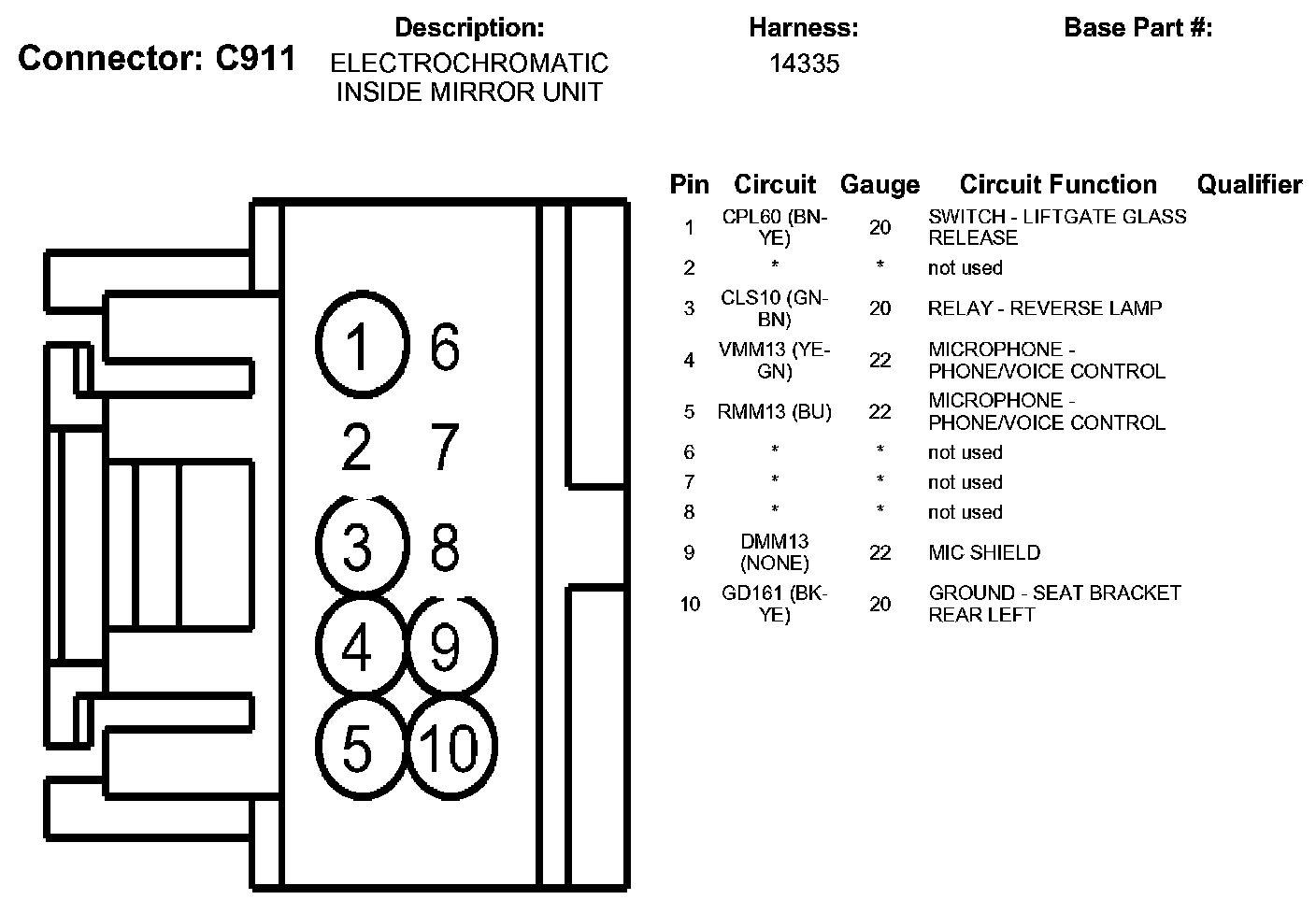 Connector: C911

Description:
ELECTROCHROMATIC INSIDE MIRROR UNIT

Harness:
14335

Base Part #:

1 6
2 7
3 8
4 9
5 10

| Pin | Circuit | Gauge | Circuit Function | Qualifier |
|---|---|---|---|---|
| 1 | CPL60 (BN-YE) | 20 | SWITCH - LIFTGATE GLASS RELEASE | |
| 2 | * | * | not used | |
| 3 | CLS10 (GN-BN) | 20 | RELAY - REVERSE LAMP | |
| 4 | VMM13 (YE-GN) | 22 | MICROPHONE - PHONE/VOICE CONTROL | |
| 5 | RMM13 (BU) | 22 | MICROPHONE - PHONE/VOICE CONTROL | |
| 6 | * | * | not used | |
| 7 | * | * | not used | |
| 8 | * | * | not used | |
| 9 | DMM13 (NONE) | 22 | MIC SHIELD | |
| 10 | GD161 (BK-YE) | 20 | GROUND - SEAT BRACKET REAR LEFT | |