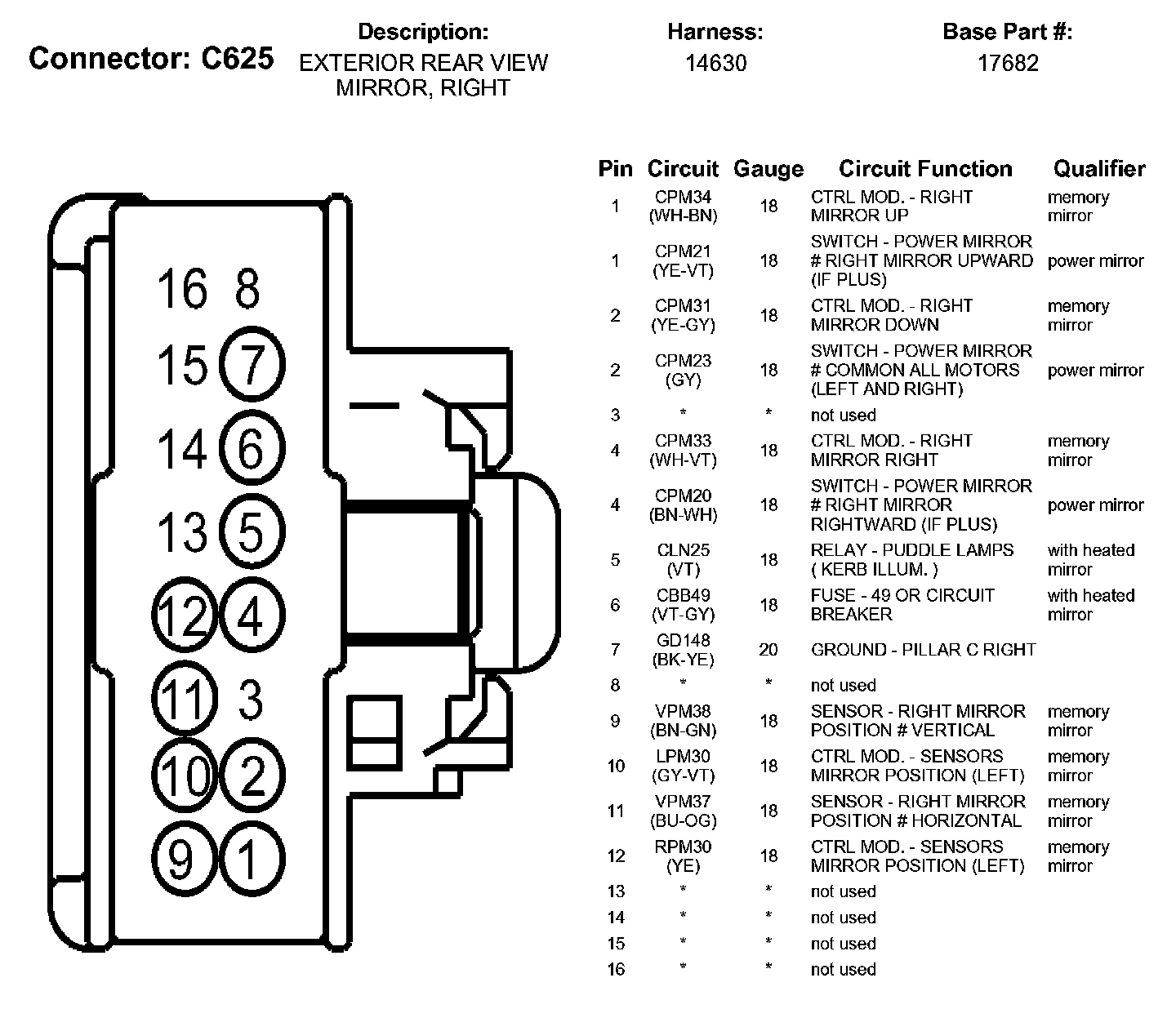 Connector: C625

Description:
EXTERIOR REAR VIEW MIRROR, RIGHT

Harness:
14630

Base Part #:
17682

16 8
15 7
14 6
13 5
12 4
11 3
10 2
9 1

| Pin | Circuit | Gauge | Circuit Function | Qualifier |
|---|---|---|---|---|
| 1 | CPM34 (WH-BN) | 18 | CTRL MOD. - RIGHT MIRROR UP | memory mirror |
| 1 | CPM21 (YE-VT) | 18 | SWITCH - POWER MIRROR # RIGHT MIRROR UPWARD (IF PLUS) | power mirror |
| 2 | CPM31 (YE-GY) | 18 | CTRL MOD. - RIGHT MIRROR DOWN | memory mirror |
| 2 | CPM23 (GY) | 18 | SWITCH - POWER MIRROR # COMMON ALL MOTORS (LEFT AND RIGHT) | power mirror |
| 3 | * | * | not used | |
| 4 | CPM33 (WH-VT) | 18 | CTRL MOD. - RIGHT MIRROR RIGHT | memory mirror |
| 4 | CPM20 (BN-WH) | 18 | SWITCH - POWER MIRROR # RIGHT MIRROR RIGHTWARD (IF PLUS) | power mirror |
| 5 | CLN25 (VT) | 18 | RELAY - PUDDLE LAMPS ( KERB ILLUM. ) | with heated mirror |
| 6 | CBB49 (VT-GY) | 18 | FUSE - 49 OR CIRCUIT BREAKER | with heated mirror |
| 7 | GD148 (BK-YE) | 20 | GROUND - PILLAR C RIGHT | |
| 8 | * | * | not used | |
| 9 | VPM38 (BN-GN) | 18 | SENSOR - RIGHT MIRROR POSITION # VERTICAL | memory mirror |
| 10 | LPM30 (GY-VT) | 18 | CTRL MOD. - SENSORS MIRROR POSITION (LEFT) | memory mirror |
| 11 | VPM37 (BU-OG) | 18 | SENSOR - RIGHT MIRROR POSITION # HORIZONTAL | memory mirror |
| 12 | RPM30 (YE) | 18 | CTRL MOD. - SENSORS MIRROR POSITION (LEFT) | memory mirror |
| 13 | * | * | not used | |
| 14 | * | * | not used | |
| 15 | * | * | not used | |
| 16 | * | * | not used | |