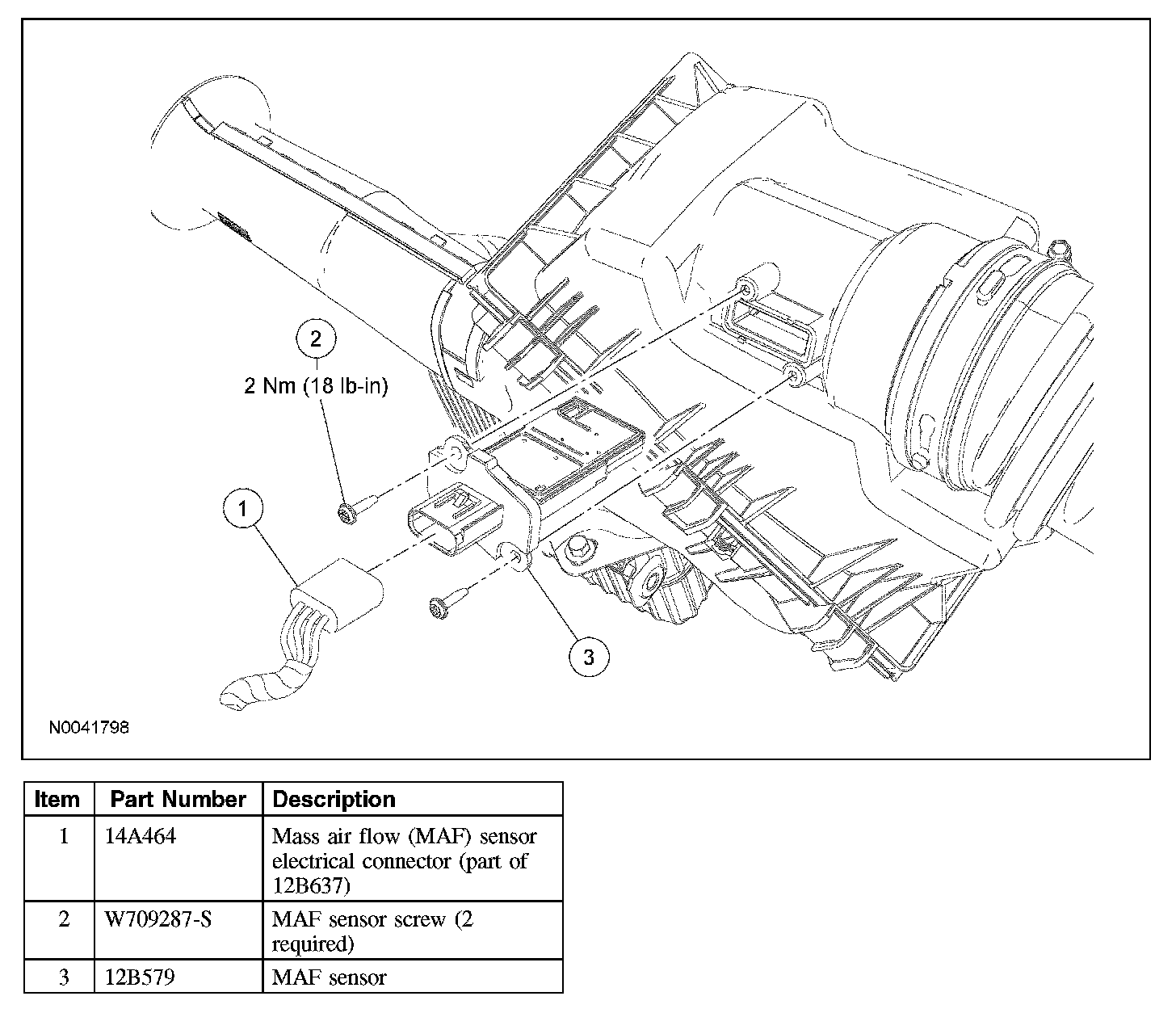 2
2 Nm (18 lb-in)
1
3
N0041798

| Item | Part Number | Description |
|---|---|---|
| 1 | 14A464 | Mass air flow (MAF) sensor electrical connector (part of 12B637) |
| 2 | W709287-S | MAF sensor screw (2 required) |
| 3 | 12B579 | MAF sensor |