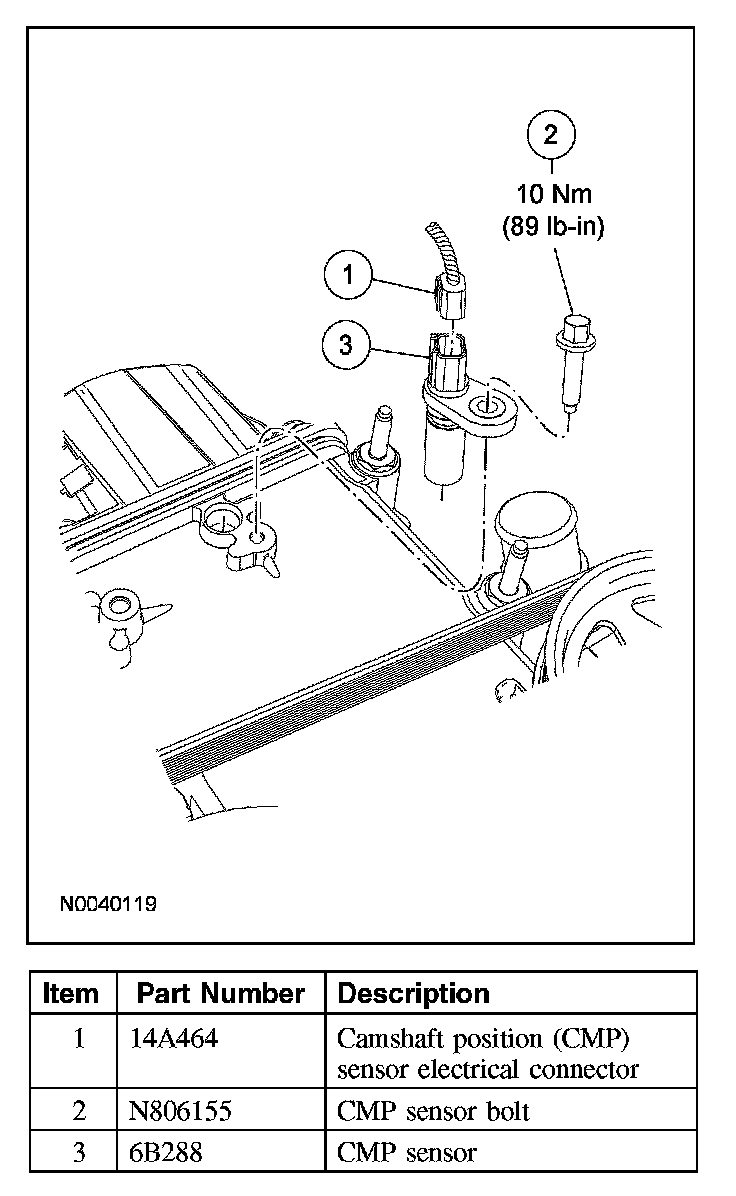 2
10 Nm
(89 lb-in)

1

3

N0040119

| Item | Part Number | Description |
|---|---|---|
| 1 | 14A464 | Camshaft position (CMP) sensor electrical connector |
| 2 | N806155 | CMP sensor bolt |
| 3 | 6B288 | CMP sensor |