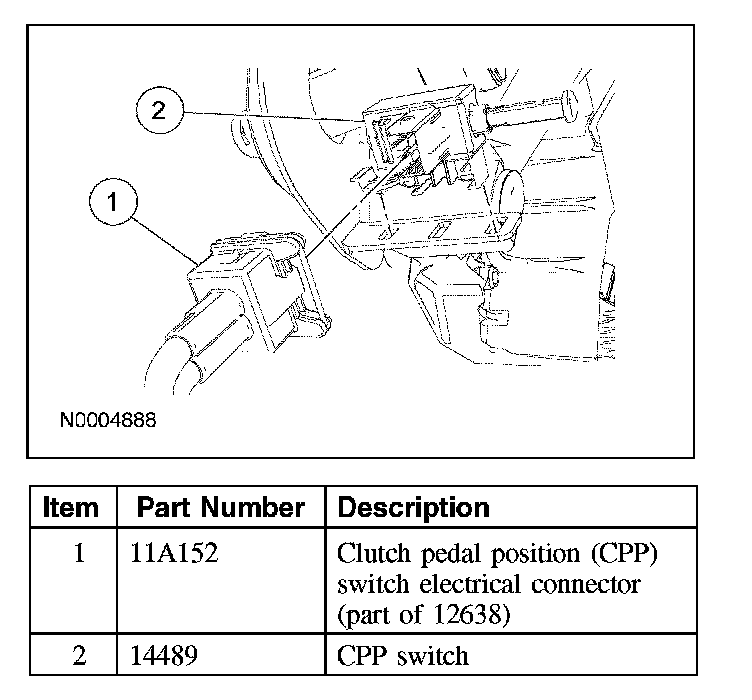 2

1

N0004888

| Item | Part Number | Description |
|---|---|---|
| 1 | 11A152 | Clutch pedal position (CPP) switch electrical connector (part of 12638) |
| 2 | 14489 | CPP switch |