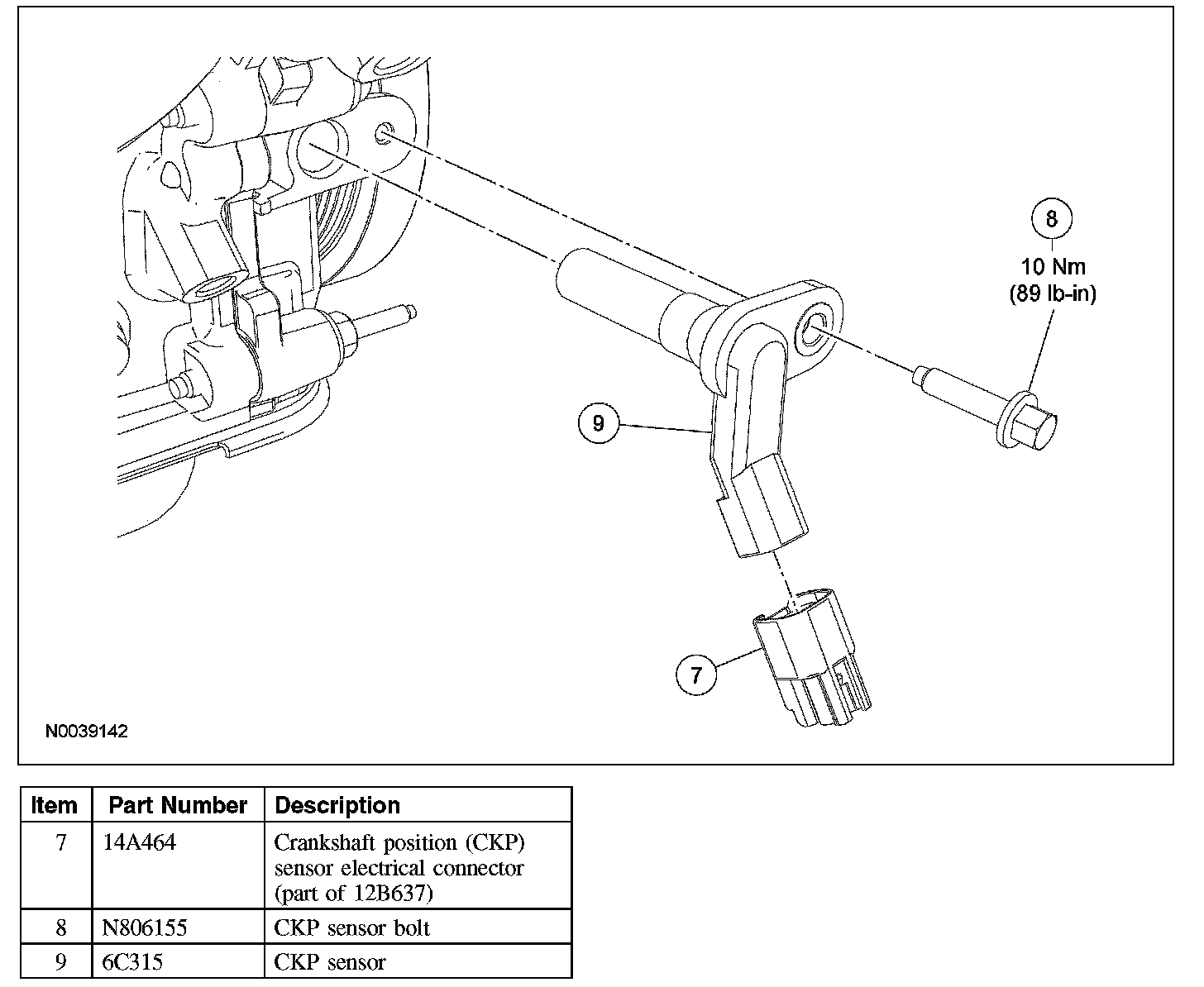 8
10 Nm
(89 lb-in)

9

7

N0039142

| Item | Part Number | Description |
|---|---|---|
| 7 | 14A464 | Crankshaft position (CKP) sensor electrical connector (part of 12B637) |
| 8 | N806155 | CKP sensor bolt |
| 9 | 6C315 | CKP sensor |