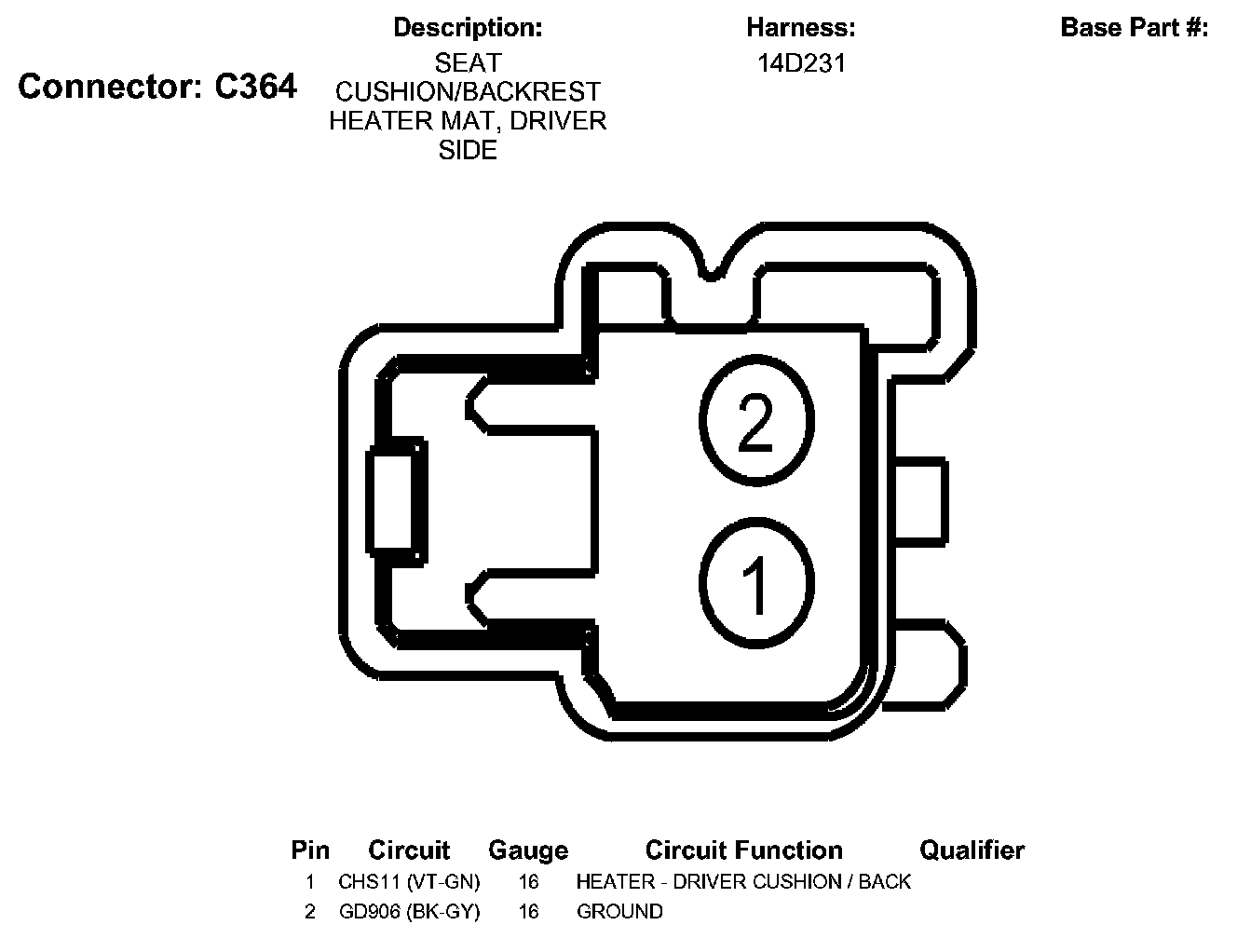 Connector: C364

Description:
SEAT CUSHION/BACKREST HEATER MAT, DRIVER SIDE

Harness:
14D231

Base Part #:

2

1

| Pin | Circuit | Gauge | Circuit Function | Qualifier |
|---|---|---|---|---|
| 1 | CHS11 (VT-GN) | 16 | HEATER - DRIVER CUSHION / BACK | |
| 2 | GD906 (BK-GY) | 16 | GROUND | |