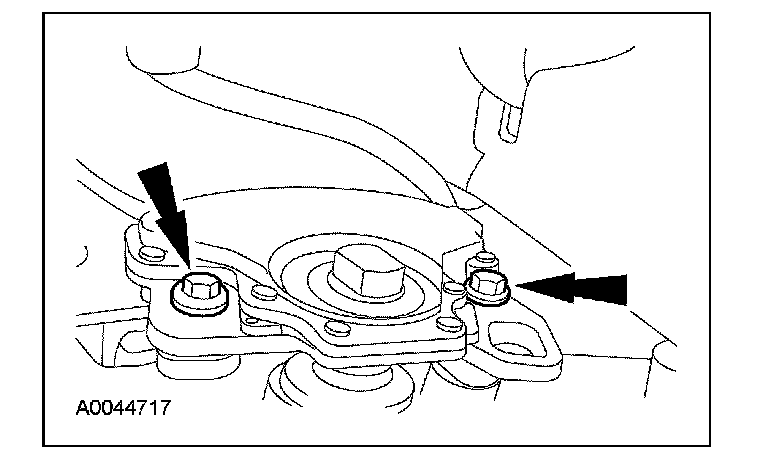 A0044717