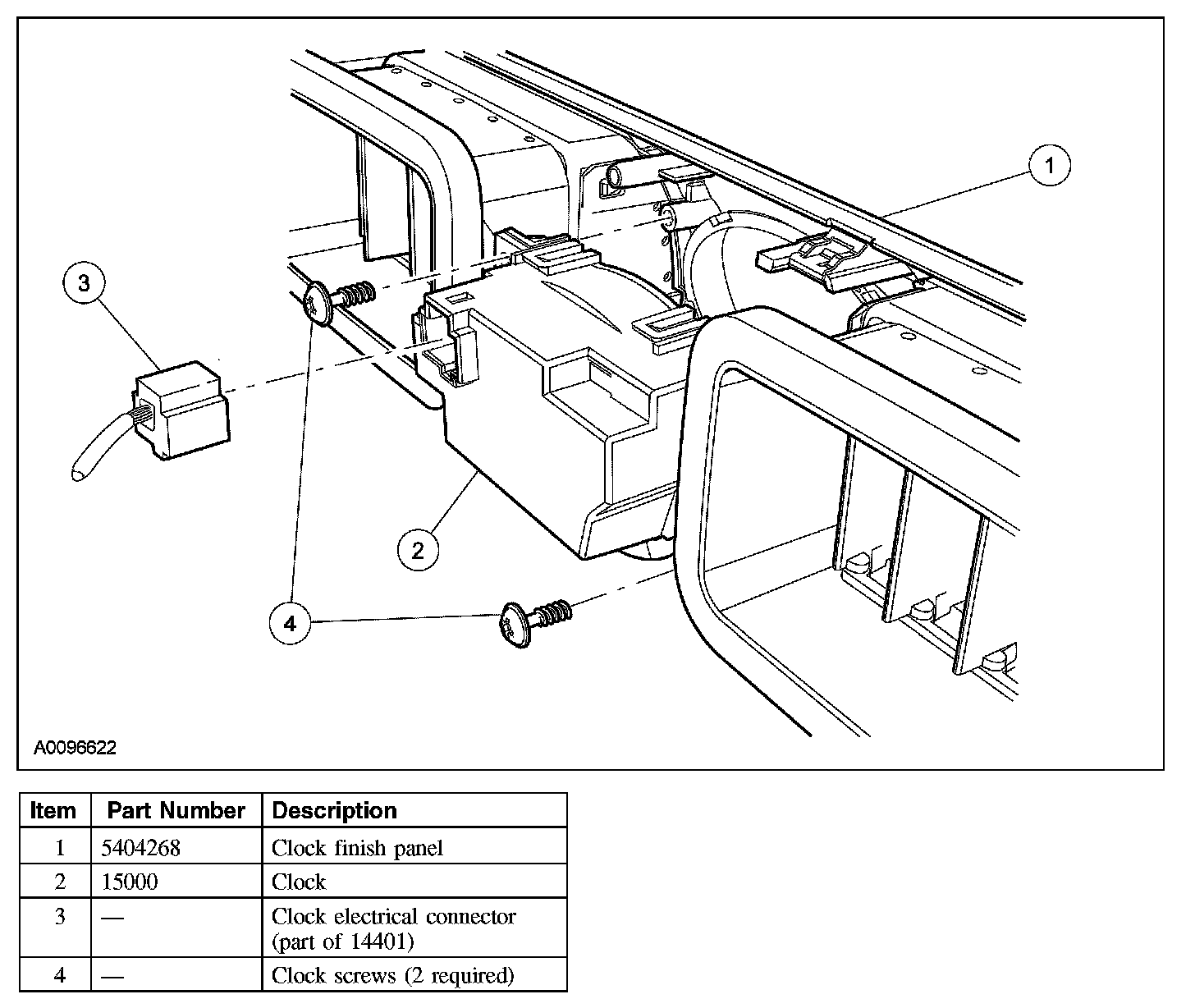 1

3

2

4

A0096622

| Item | Part Number | Description |
|---|---|---|
| 1 | 5404268 | Clock finish panel |
| 2 | 15000 | Clock |
| 3 | — | Clock electrical connector (part of 14401) |
| 4 | — | Clock screws (2 required) |