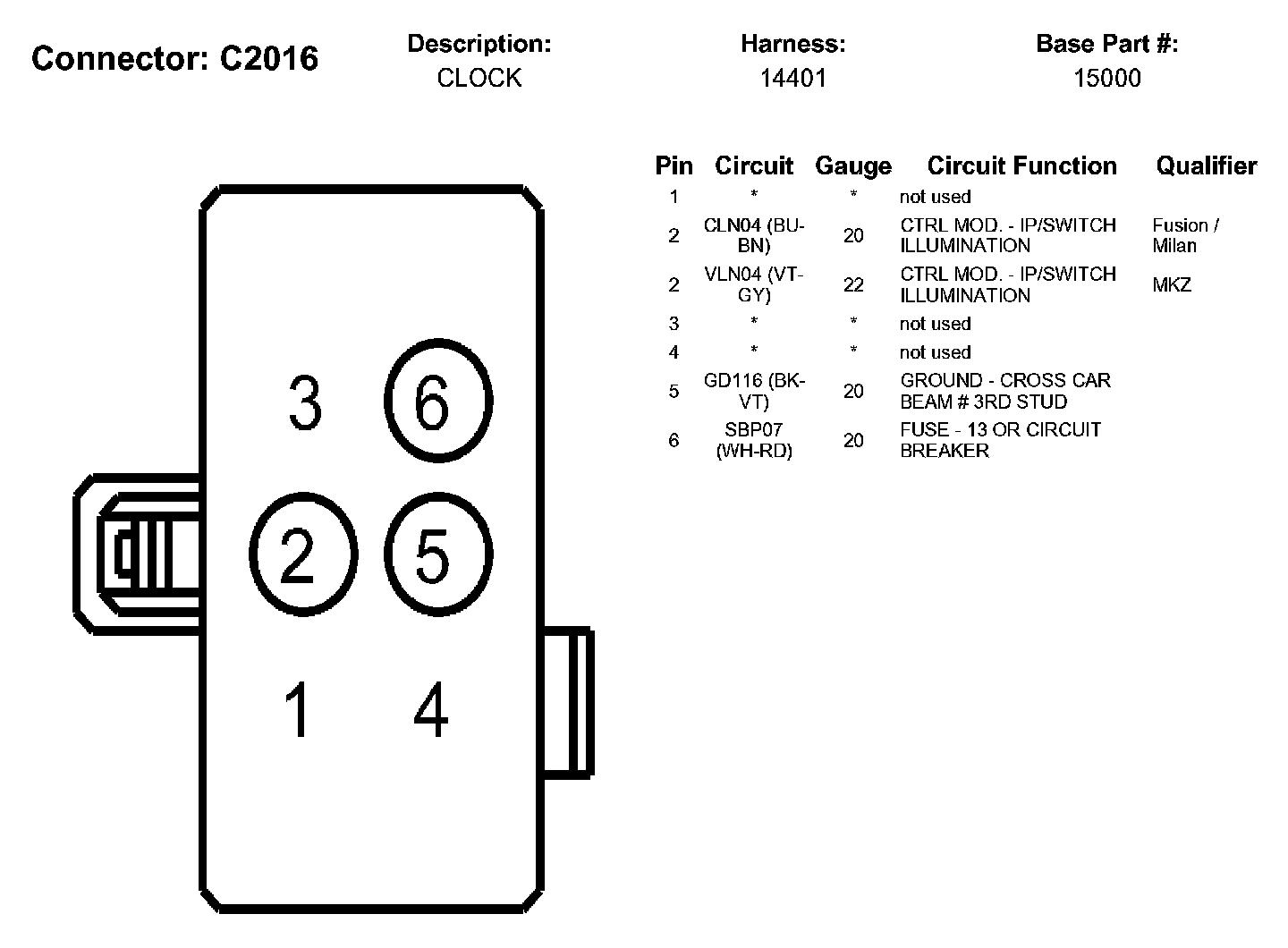 Connector: C2016

Description:
CLOCK

Harness:
14401

Base Part #:
15000

3 6
2 5
1 4

| Pin | Circuit | Gauge | Circuit Function | Qualifier |
|---|---|---|---|---|
| 1 | * | * | not used | |
| 2 | CLN04 (BU-BN) | 20 | CTRL MOD. - IP/SWITCH ILLUMINATION | Fusion / Milan |
| 2 | VLN04 (VT-GY) | 22 | CTRL MOD. - IP/SWITCH ILLUMINATION | MKZ |
| 3 | * | * | not used | |
| 4 | * | * | not used | |
| 5 | GD116 (BK-VT) | 20 | GROUND - CROSS CAR BEAM # 3RD STUD | |
| 6 | SBP07 (WH-RD) | 20 | FUSE - 13 OR CIRCUIT BREAKER | |