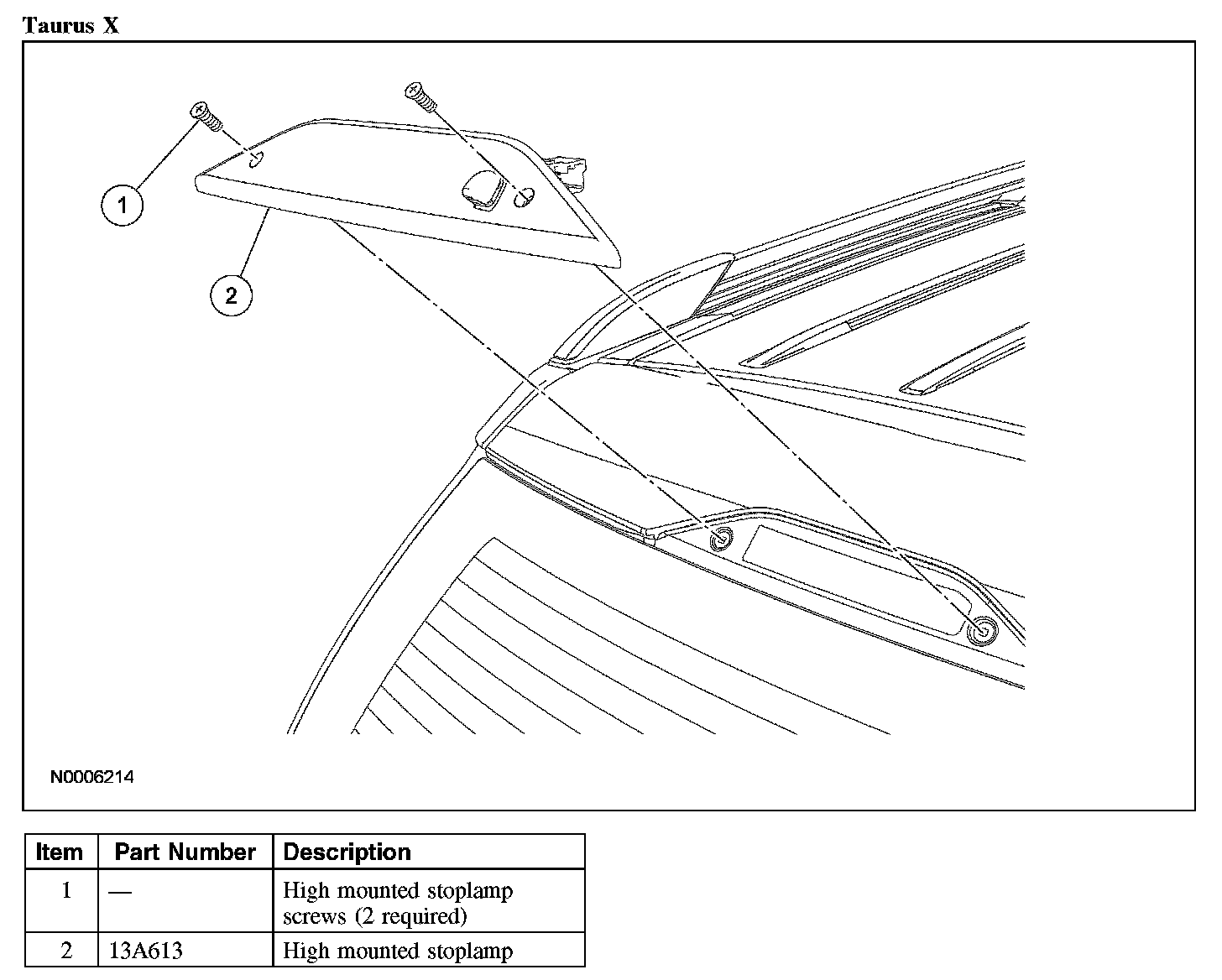 Taurus X

1

2

N0006214

| Item | Part Number | Description |
|---|---|---|
| 1 | — | High mounted stoplamp screws (2 required) |
| 2 | 13A613 | High mounted stoplamp |