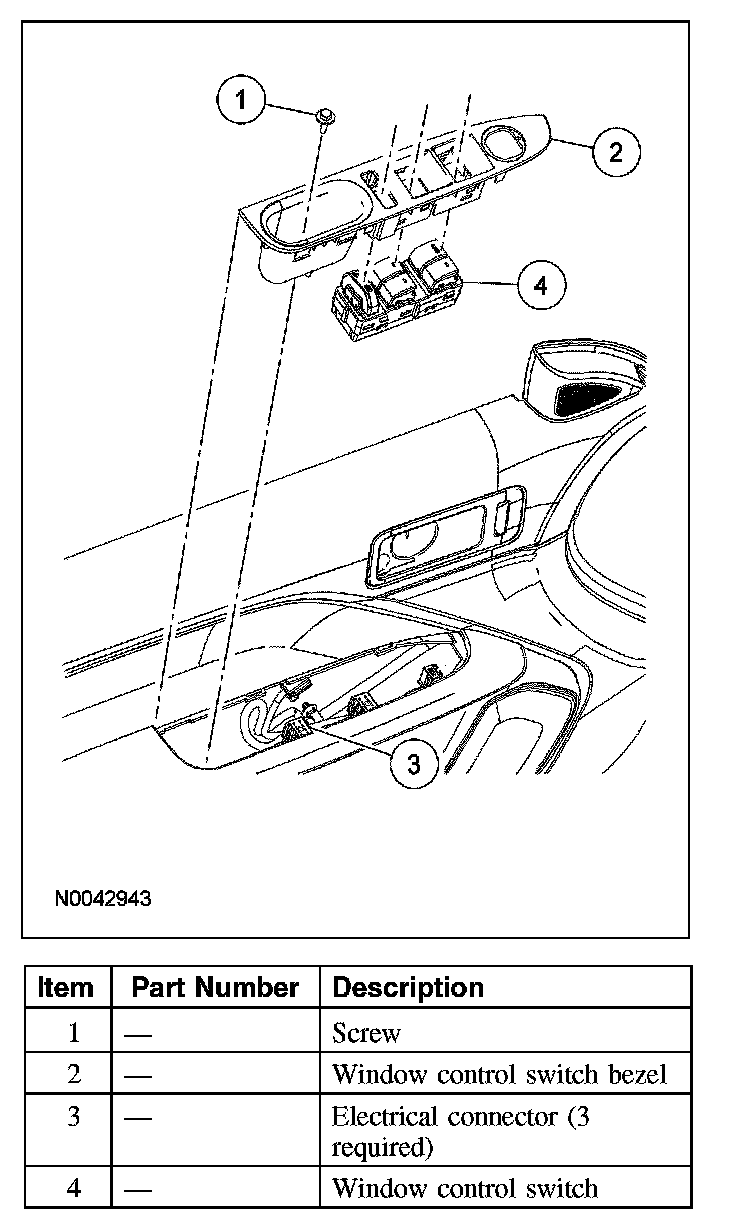 1

2

4

3

N0042943

| Item | Part Number | Description |
|---|---|---|
| 1 | — | Screw |
| 2 | — | Window control switch bezel |
| 3 | — | Electrical connector (3 required) |
| 4 | — | Window control switch |