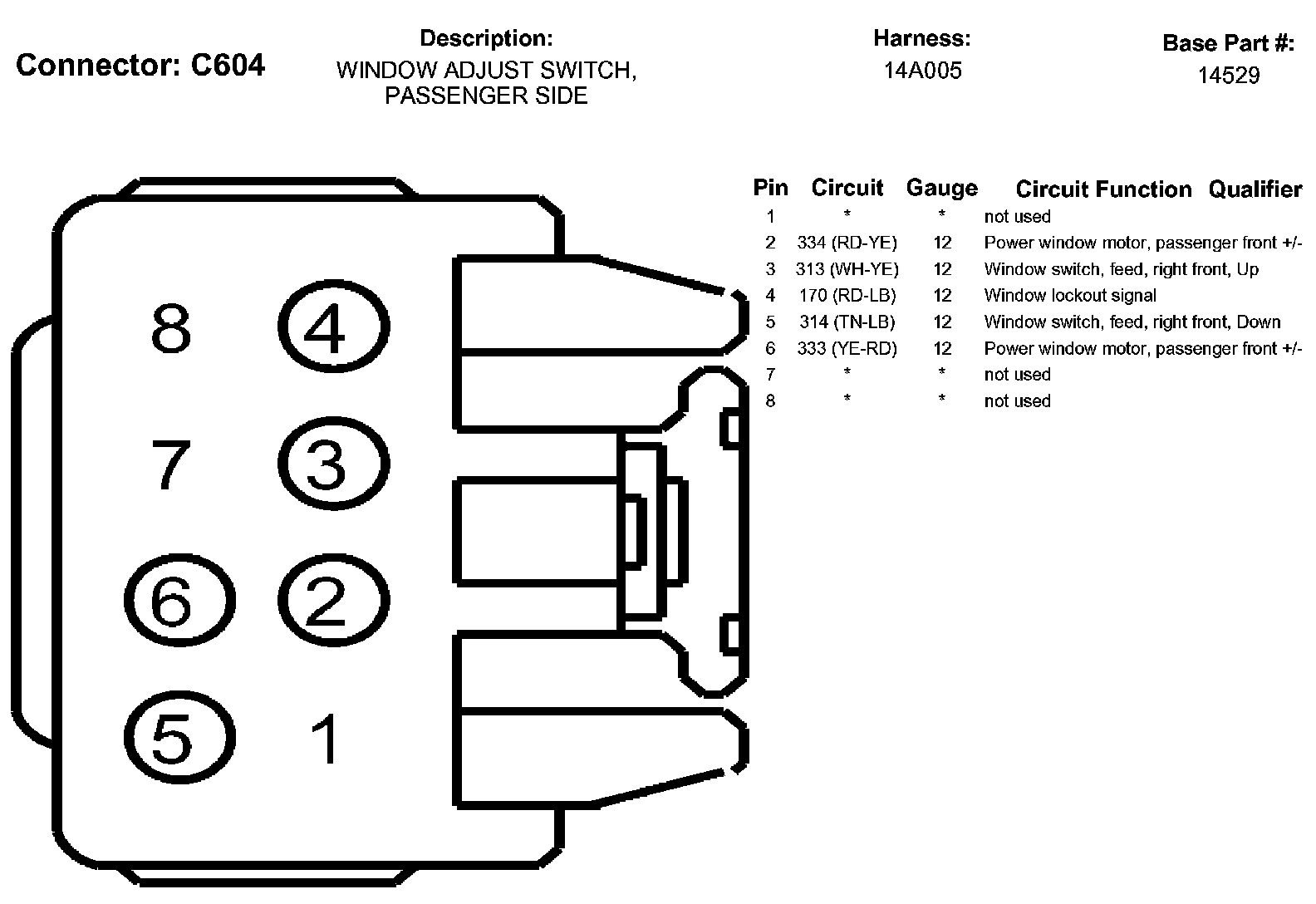 Connector: C604

Description:
WINDOW ADJUST SWITCH, PASSENGER SIDE

Harness:
14A005

Base Part #:
14529

8 4
7 3
6 2
5 1

| Pin | Circuit | Gauge | Circuit Function | Qualifier |
|---|---|---|---|---|
| 1 | * | * | not used | |
| 2 | 334 (RD-YE) | 12 | Power window motor, passenger front +/- | |
| 3 | 313 (WH-YE) | 12 | Window switch, feed, right front, Up | |
| 4 | 170 (RD-LB) | 12 | Window lockout signal | |
| 5 | 314 (TN-LB) | 12 | Window switch, feed, right front, Down | |
| 6 | 333 (YE-RD) | 12 | Power window motor, passenger front +/- | |
| 7 | * | * | not used | |
| 8 | * | * | not used | |