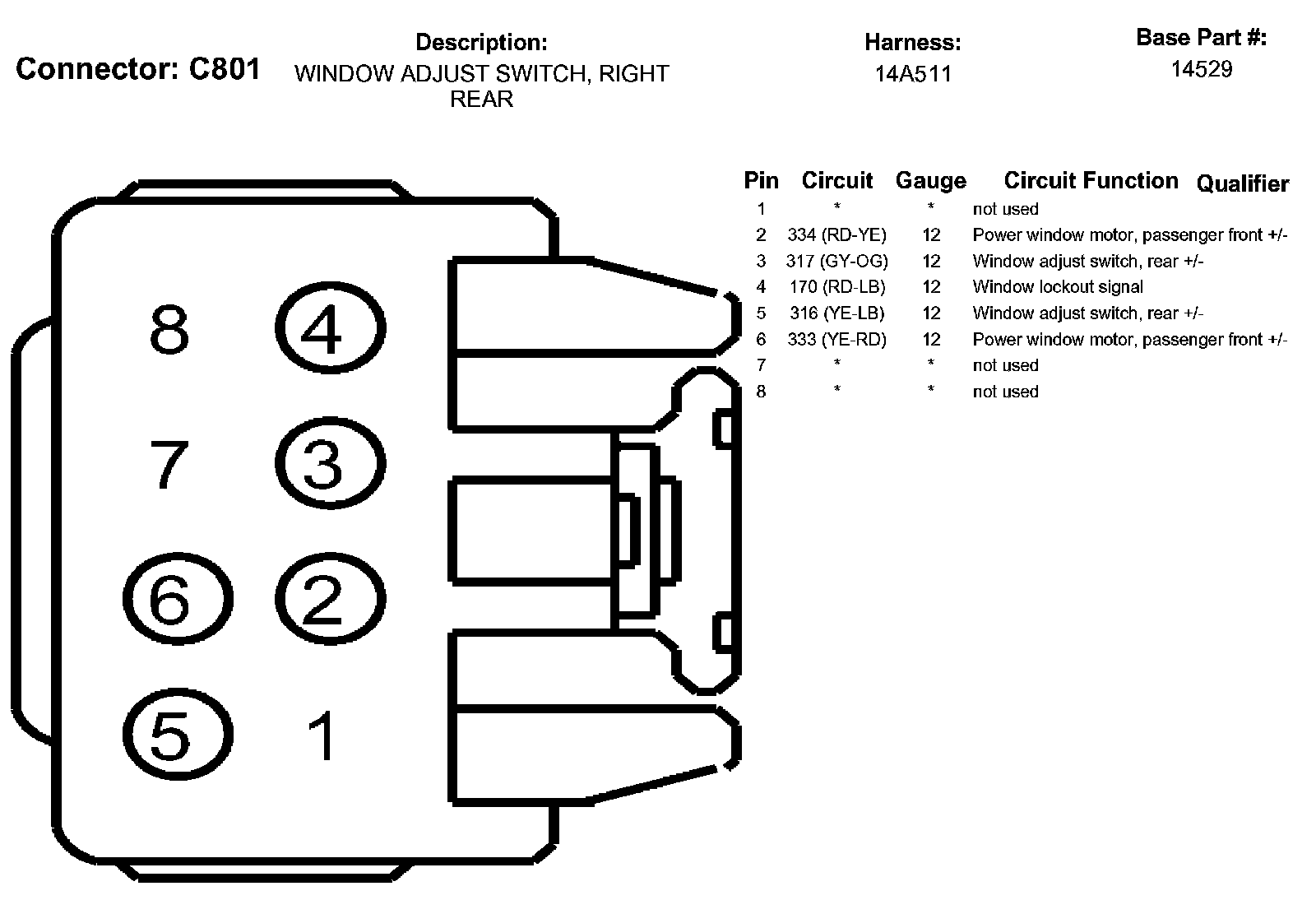 Connector: C801

Description:
WINDOW ADJUST SWITCH, RIGHT REAR

Harness:
14A511

Base Part #:
14529

8
4
7
3
6
2
5
1

| Pin | Circuit | Gauge | Circuit Function | Qualifier |
|---|---|---|---|---|
| 1 | * | * | not used | |
| 2 | 334 (RD-YE) | 12 | Power window motor, passenger front +/- | |
| 3 | 317 (GY-OG) | 12 | Window adjust switch, rear +/- | |
| 4 | 170 (RD-LB) | 12 | Window lockout signal | |
| 5 | 316 (YE-LB) | 12 | Window adjust switch, rear +/- | |
| 6 | 333 (YE-RD) | 12 | Power window motor, passenger front +/- | |
| 7 | * | * | not used | |
| 8 | * | * | not used | |