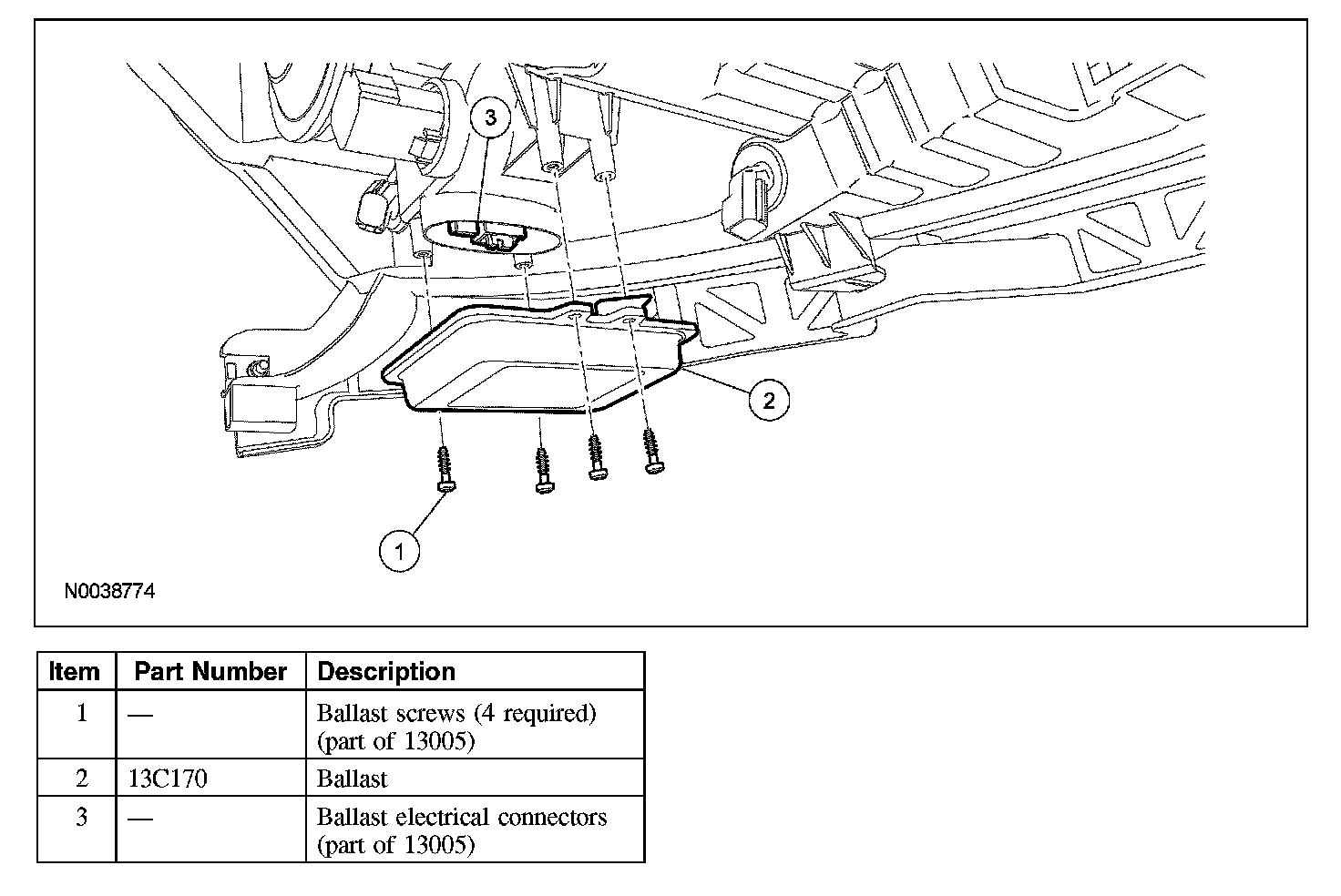 3

2

1

N0038774

| Item | Part Number | Description |
|---|---|---|
| 1 | — | Ballast screws (4 required) (part of 13005) |
| 2 | 13C170 | Ballast |
| 3 | — | Ballast electrical connectors (part of 13005) |