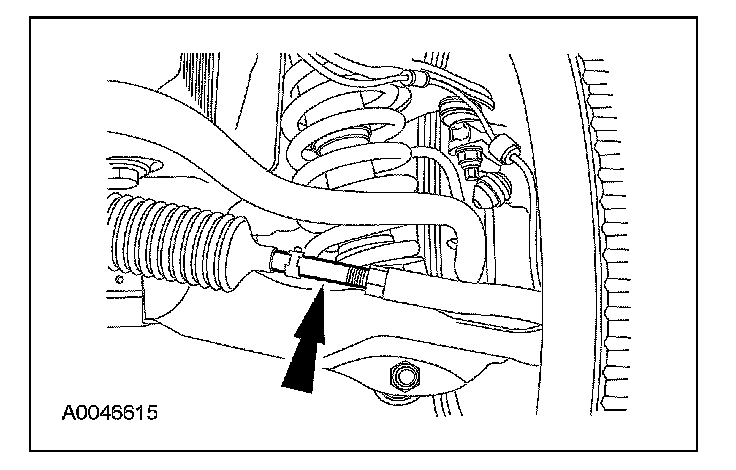 A0046615