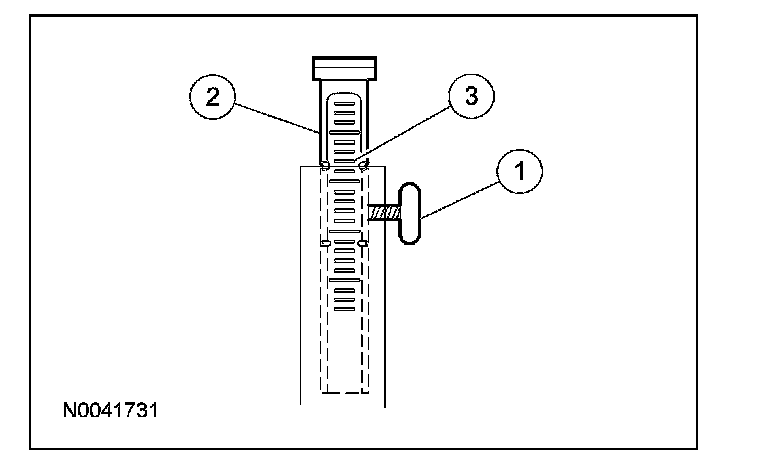 2

3

1

N0041731