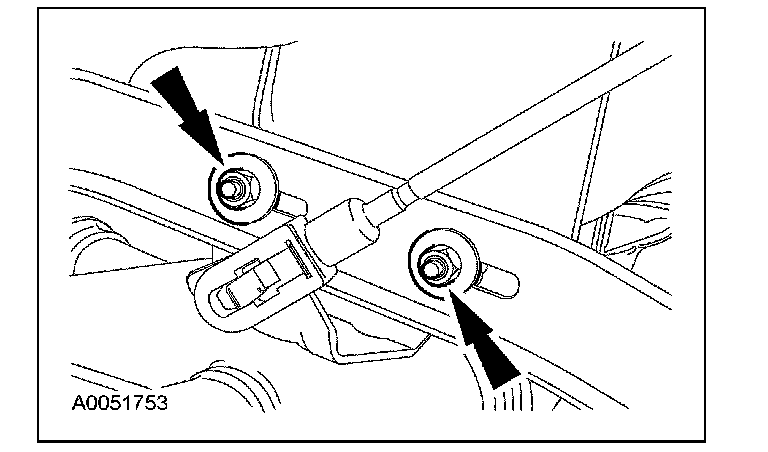 A0051753