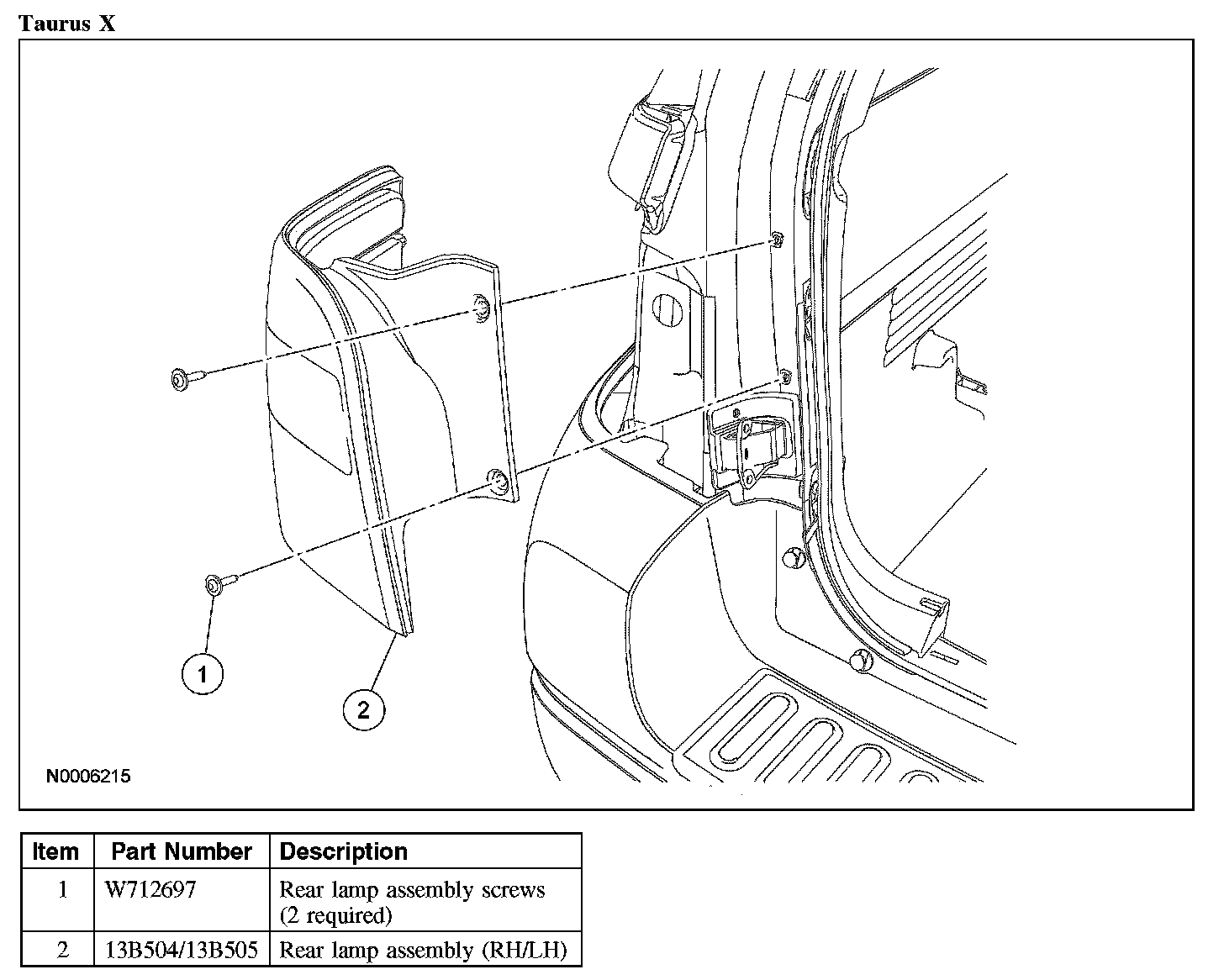 Taurus X

1

2

N0006215

| Item | Part Number | Description |
|---|---|---|
| 1 | W712697 | Rear lamp assembly screws (2 required) |
| 2 | 13B504/13B505 | Rear lamp assembly (RH/LH) |