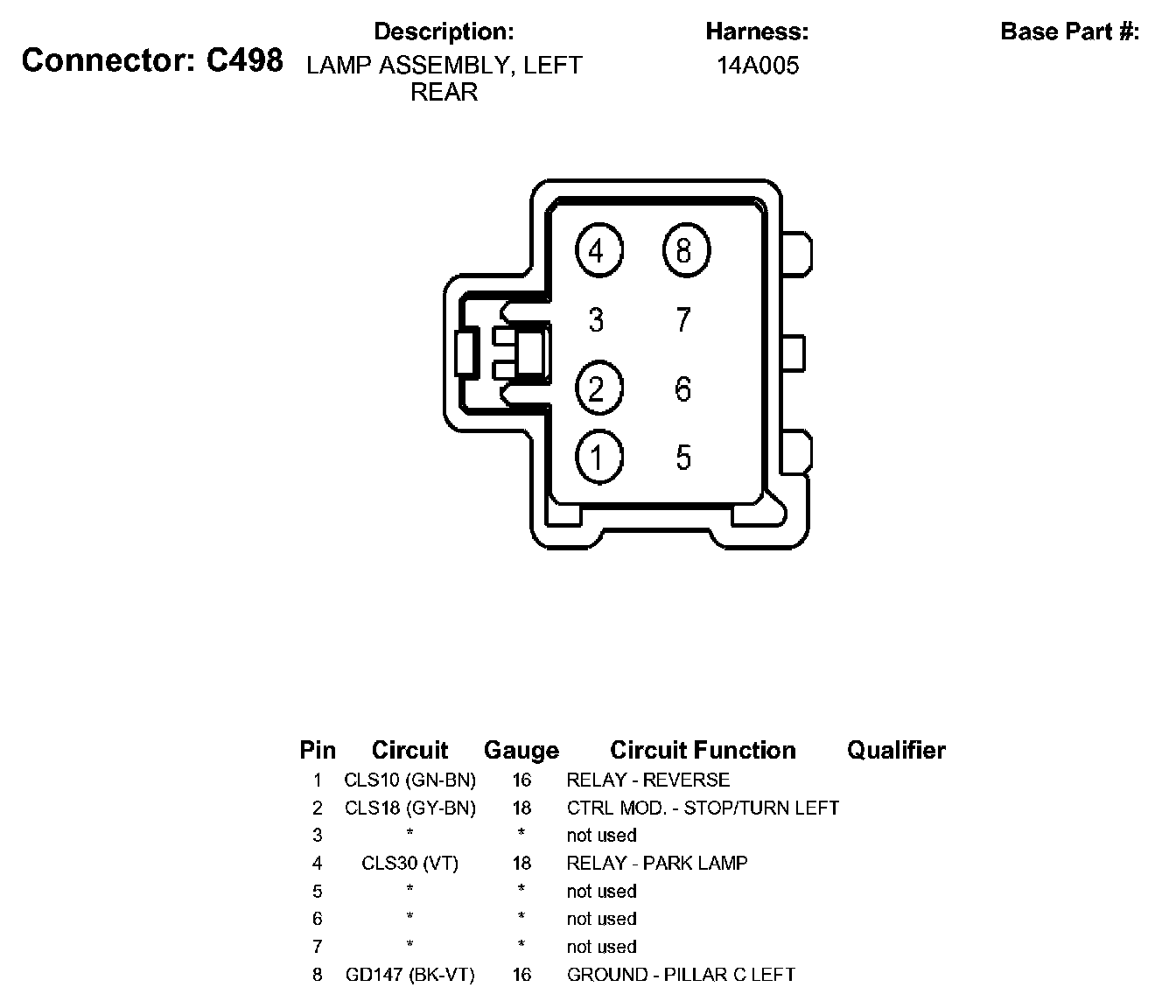 Connector: C498

Description:
LAMP ASSEMBLY, LEFT REAR

Harness:
14A005

Base Part #:

4 8
3 7
2 6
1 5

| Pin | Circuit | Gauge | Circuit Function | Qualifier |
|---|---|---|---|---|
| 1 | CLS10 (GN-BN) | 16 | RELAY - REVERSE | |
| 2 | CLS18 (GY-BN) | 18 | CTRL MOD. - STOP/TURN LEFT | |
| 3 | * | * | not used | |
| 4 | CLS30 (VT) | 18 | RELAY - PARK LAMP | |
| 5 | * | * | not used | |
| 6 | * | * | not used | |
| 7 | * | * | not used | |
| 8 | GD147 (BK-VT) | 16 | GROUND - PILLAR C LEFT | |