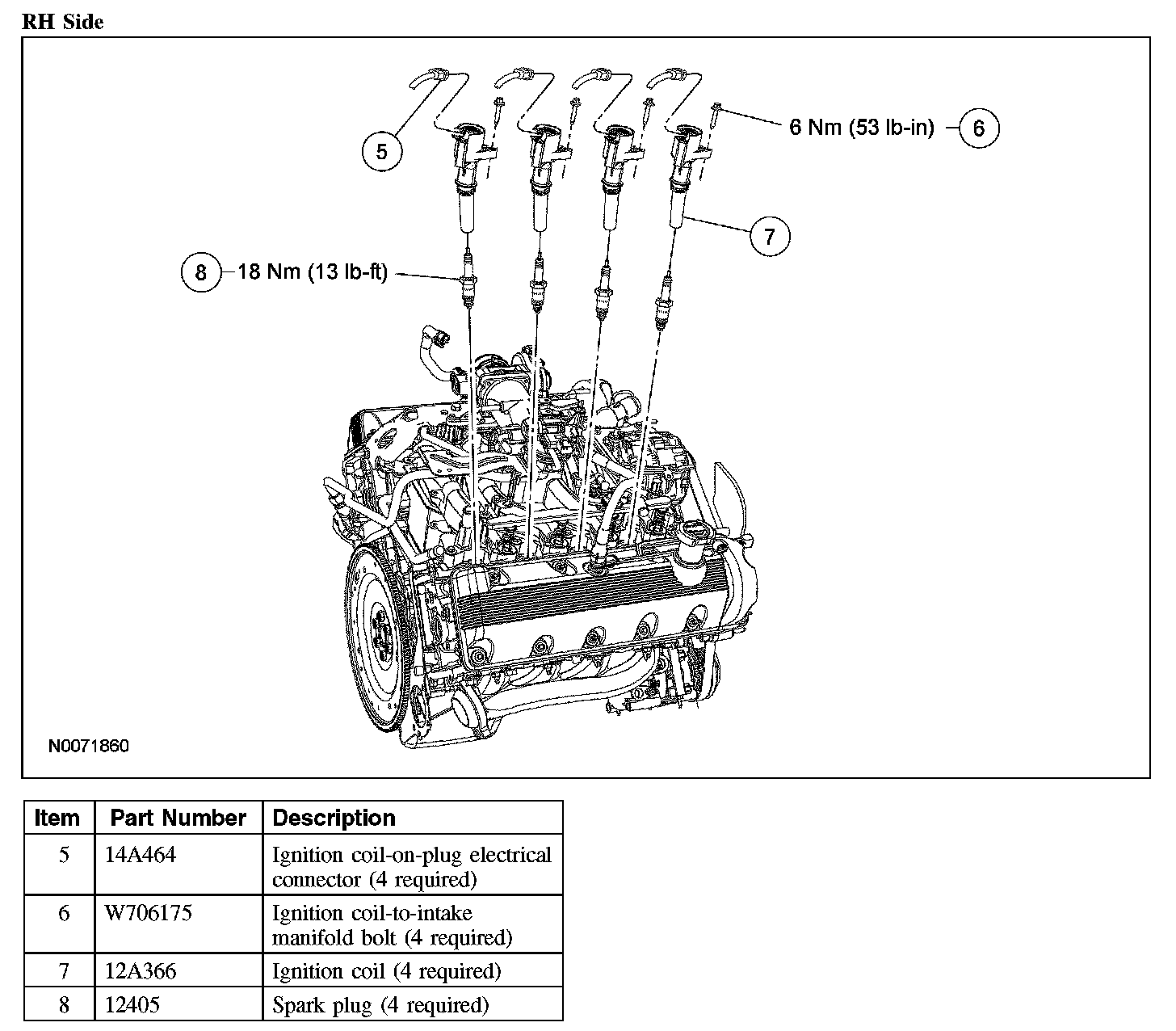 RH Side

5

6 Nm (53 lb-in)

6

7

8

18 Nm (13 lb-ft)

N0071860

| Item | Part Number | Description |
|---|---|---|
| 5 | 14A464 | Ignition coil-on-plug electrical connector (4 required) |
| 6 | W706175 | Ignition coil-to-intake manifold bolt (4 required) |
| 7 | 12A366 | Ignition coil (4 required) |
| 8 | 12405 | Spark plug (4 required) |