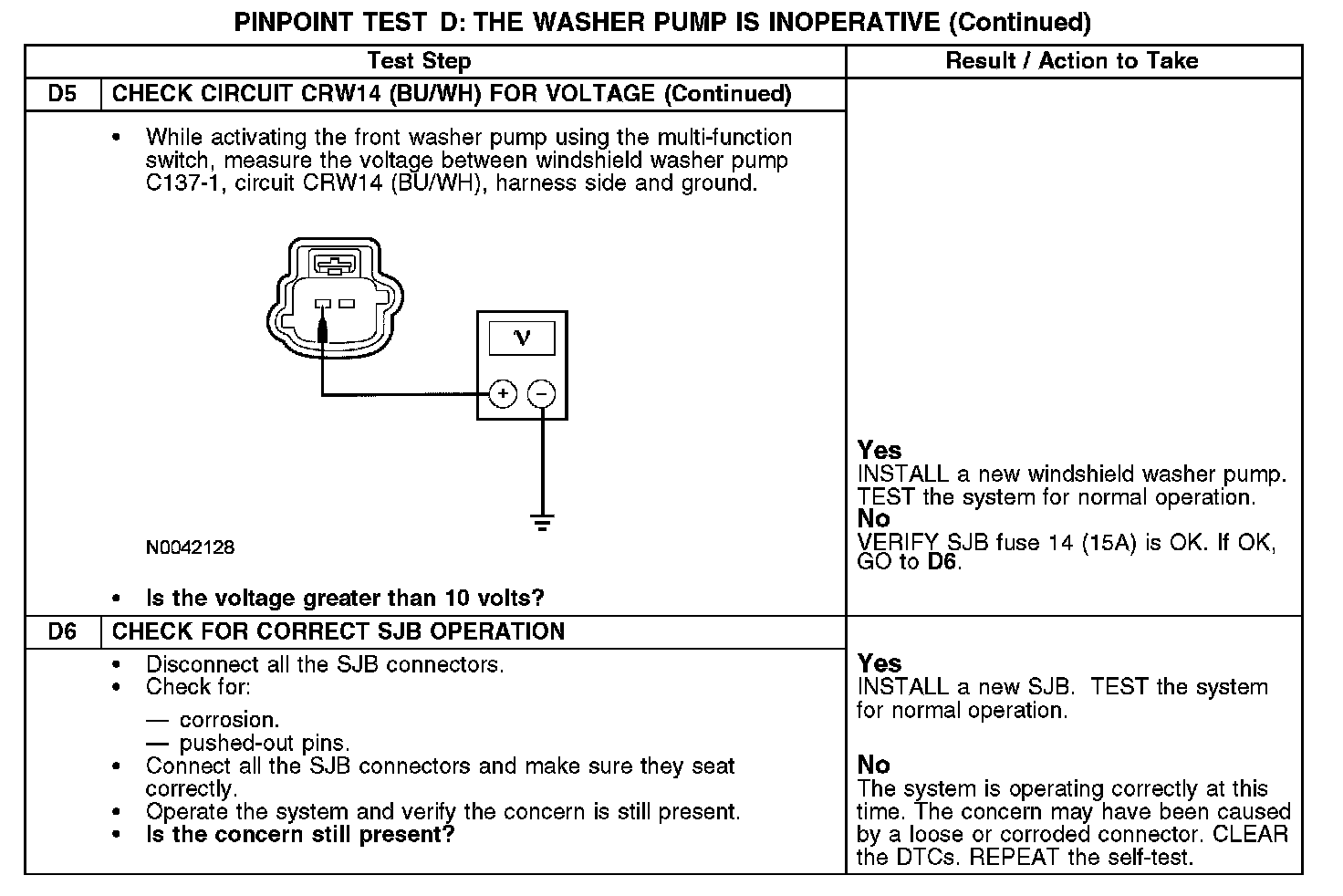 PINPOINT TEST D: THE WASHER PUMP IS INOPERATIVE (Continued)

| Test Step | | Result / Action to Take |
|---|---|---|
| D5 | CHECK CIRCUIT CRW14 (BU/WH) FOR VOLTAGE (Continued) | |
| | • While activating the front washer pump using the multi-function switch, measure the voltage between windshield washer pump C137-1, circuit CRW14 (BU/WH), harness side and ground. V + − N0042128 • **Is the voltage greater than 10 volts?** | **Yes** INSTALL a new windshield washer pump. TEST the system for normal operation. **No** VERIFY SJB fuse 14 (15A) is OK. If OK, GO to **D6**. |
| D6 | CHECK FOR CORRECT SJB OPERATION | |
| | • Disconnect all the SJB connectors. • Check for: — corrosion. — pushed-out pins. • Connect all the SJB connectors and make sure they seat correctly. • Operate the system and verify the concern is still present. • **Is the concern still present?** | **Yes** INSTALL a new SJB. TEST the system for normal operation. **No** The system is operating correctly at this time. The concern may have been caused by a loose or corroded connector. CLEAR the DTCs. REPEAT the self-test. |