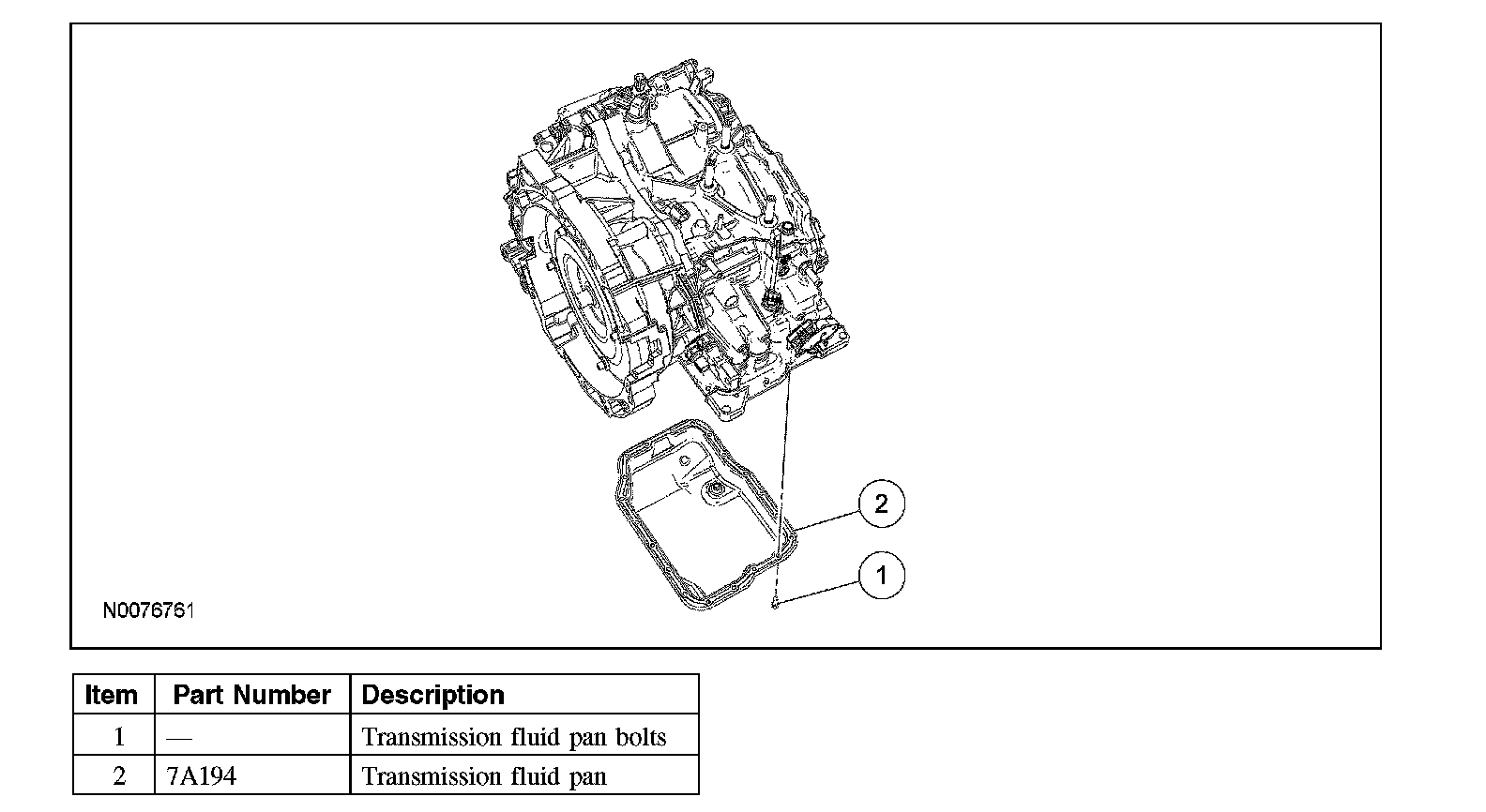 2

1

N0076761

| Item | Part Number | Description |
|---|---|---|
| 1 | — | Transmission fluid pan bolts |
| 2 | 7A194 | Transmission fluid pan |