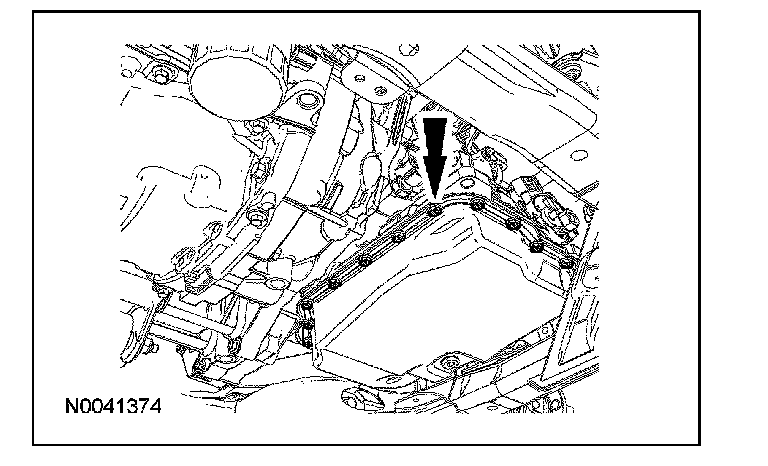 N0041374