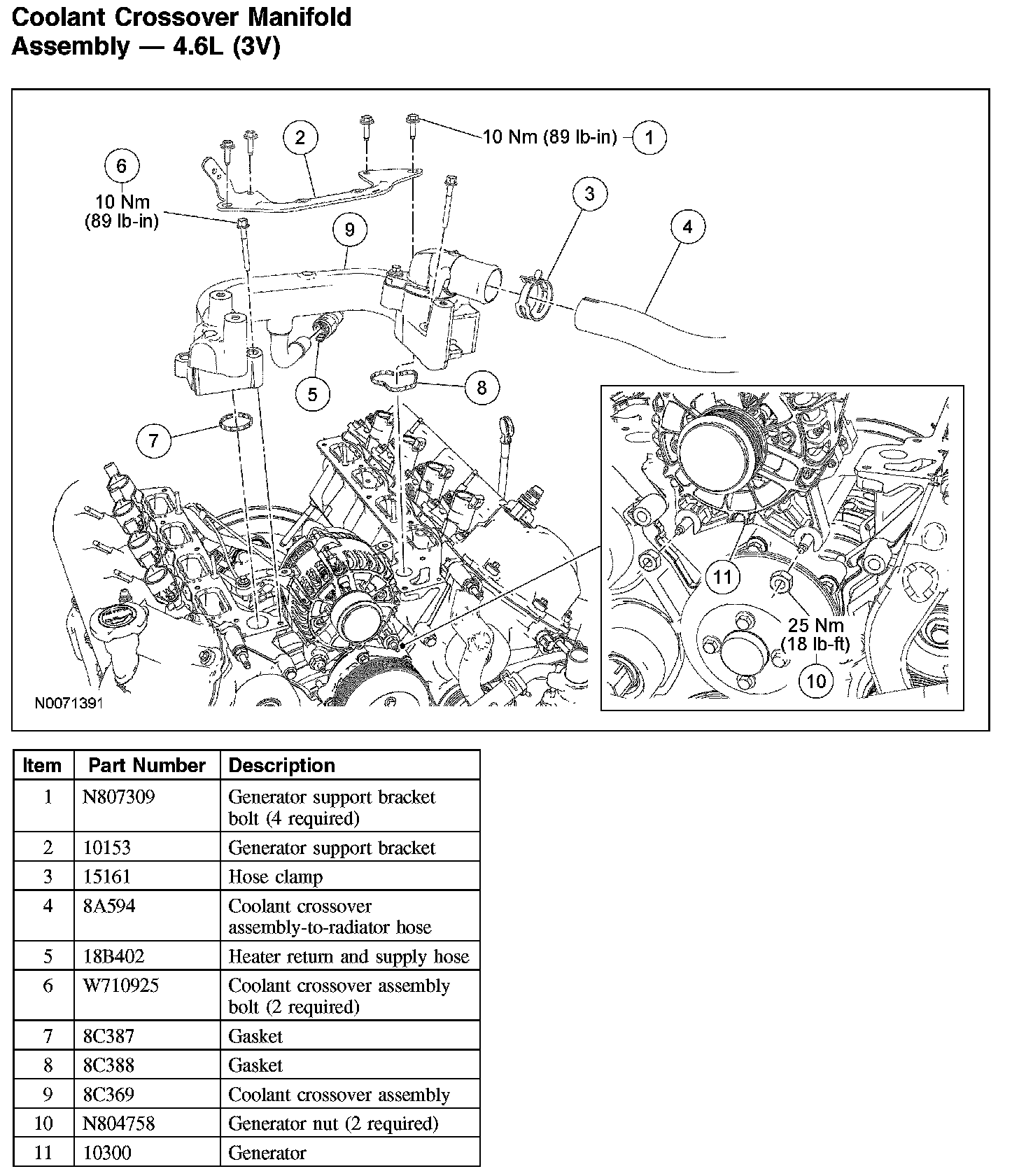 Coolant Crossover Manifold Assembly — 4.6L (3V)

10 Nm (89 lb-in) 1
2
6
10 Nm (89 lb-in)
3
4
9
5
8
7
11
25 Nm (18 lb-ft)
10
N0071391

| Item | Part Number | Description |
|---|---|---|
| 1 | N807309 | Generator support bracket bolt (4 required) |
| 2 | 10153 | Generator support bracket |
| 3 | 15161 | Hose clamp |
| 4 | 8A594 | Coolant crossover assembly-to-radiator hose |
| 5 | 18B402 | Heater return and supply hose |
| 6 | W710925 | Coolant crossover assembly bolt (2 required) |
| 7 | 8C387 | Gasket |
| 8 | 8C388 | Gasket |
| 9 | 8C369 | Coolant crossover assembly |
| 10 | N804758 | Generator nut (2 required) |
| 11 | 10300 | Generator |