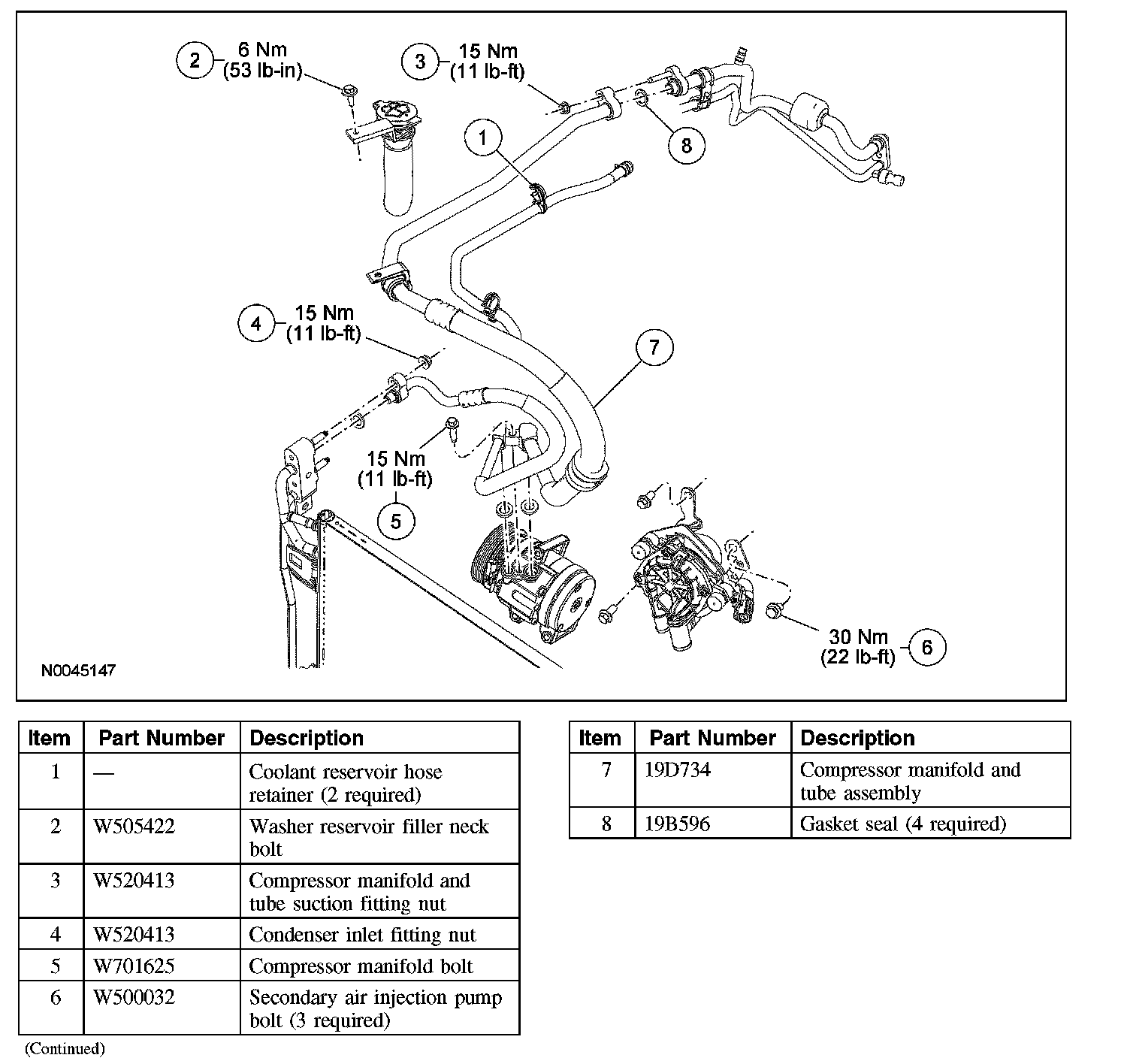 2 6 Nm (53 lb-in)

3 15 Nm (11 lb-ft)

1

8

4 15 Nm (11 lb-ft)

7

15 Nm (11 lb-ft)

5

30 Nm (22 lb-ft) 6

N0045147

| Item | Part Number | Description |
|---|---|---|
| 1 | — | Coolant reservoir hose retainer (2 required) |
| 2 | W505422 | Washer reservoir filler neck bolt |
| 3 | W520413 | Compressor manifold and tube suction fitting nut |
| 4 | W520413 | Condenser inlet fitting nut |
| 5 | W701625 | Compressor manifold bolt |
| 6 | W500032 | Secondary air injection pump bolt (3 required) |

(Continued)

| Item | Part Number | Description |
|---|---|---|
| 7 | 19D734 | Compressor manifold and tube assembly |
| 8 | 19B596 | Gasket seal (4 required) |