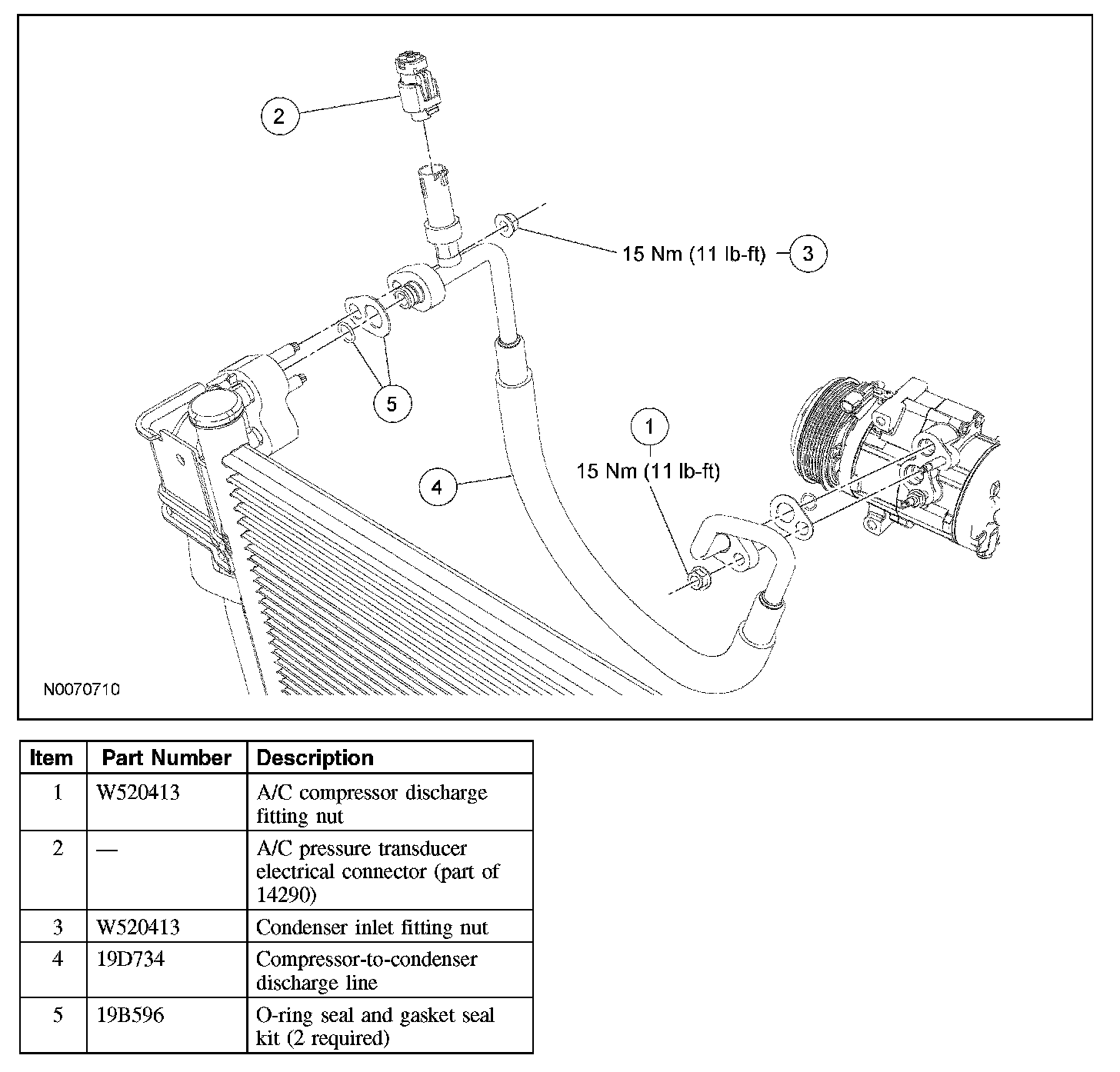 2

15 Nm (11 lb-ft) 3

5

1

15 Nm (11 lb-ft)

4

N0070710

| Item | Part Number | Description |
|---|---|---|
| 1 | W520413 | A/C compressor discharge fitting nut |
| 2 | — | A/C pressure transducer electrical connector (part of 14290) |
| 3 | W520413 | Condenser inlet fitting nut |
| 4 | 19D734 | Compressor-to-condenser discharge line |
| 5 | 19B596 | O-ring seal and gasket seal kit (2 required) |