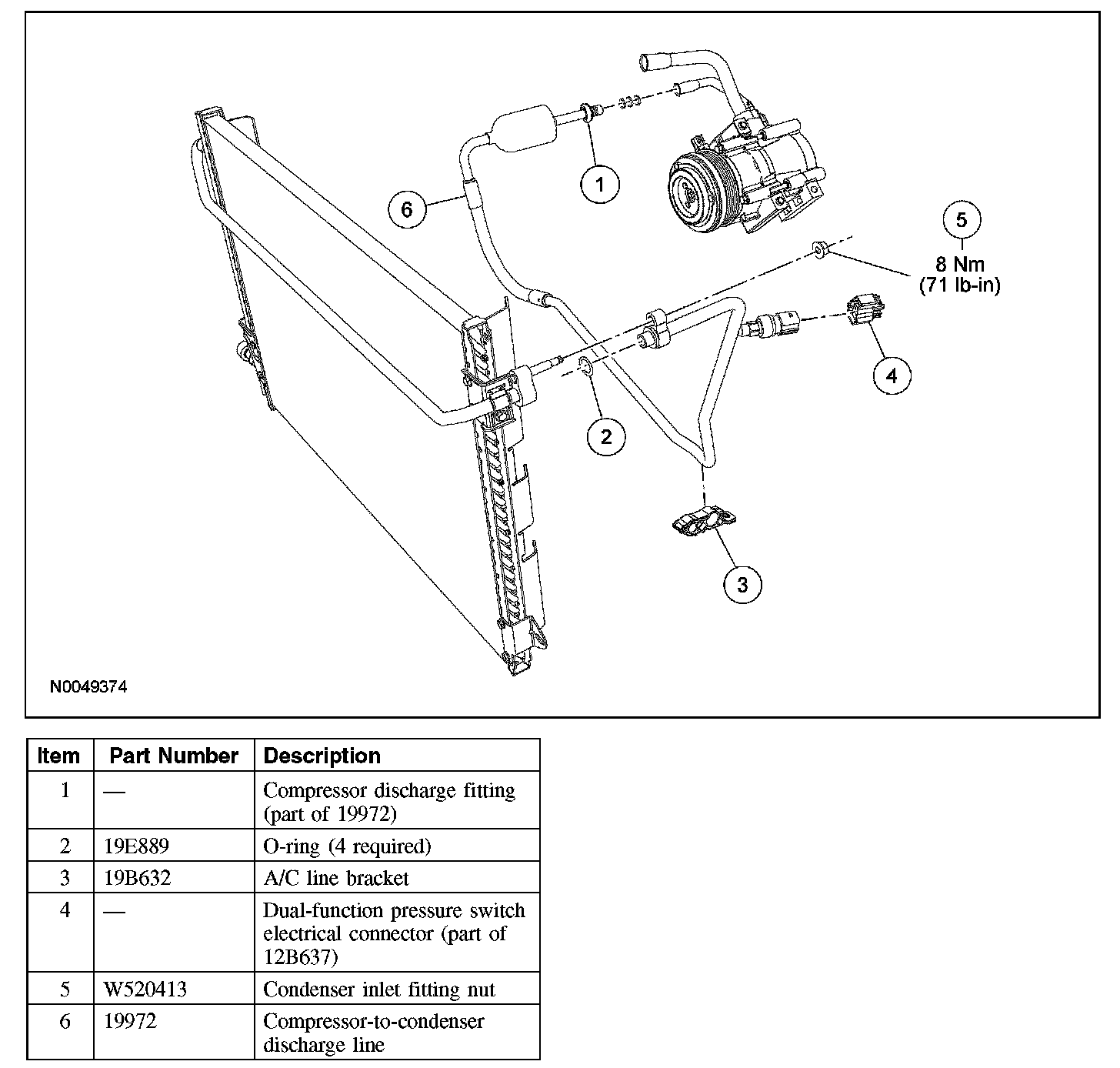 1

6

5

8 Nm
(71 lb-in)

4

2

3

N0049374

| Item | Part Number | Description |
|---|---|---|
| 1 | — | Compressor discharge fitting (part of 19972) |
| 2 | 19E889 | O-ring (4 required) |
| 3 | 19B632 | A/C line bracket |
| 4 | — | Dual-function pressure switch electrical connector (part of 12B637) |
| 5 | W520413 | Condenser inlet fitting nut |
| 6 | 19972 | Compressor-to-condenser discharge line |