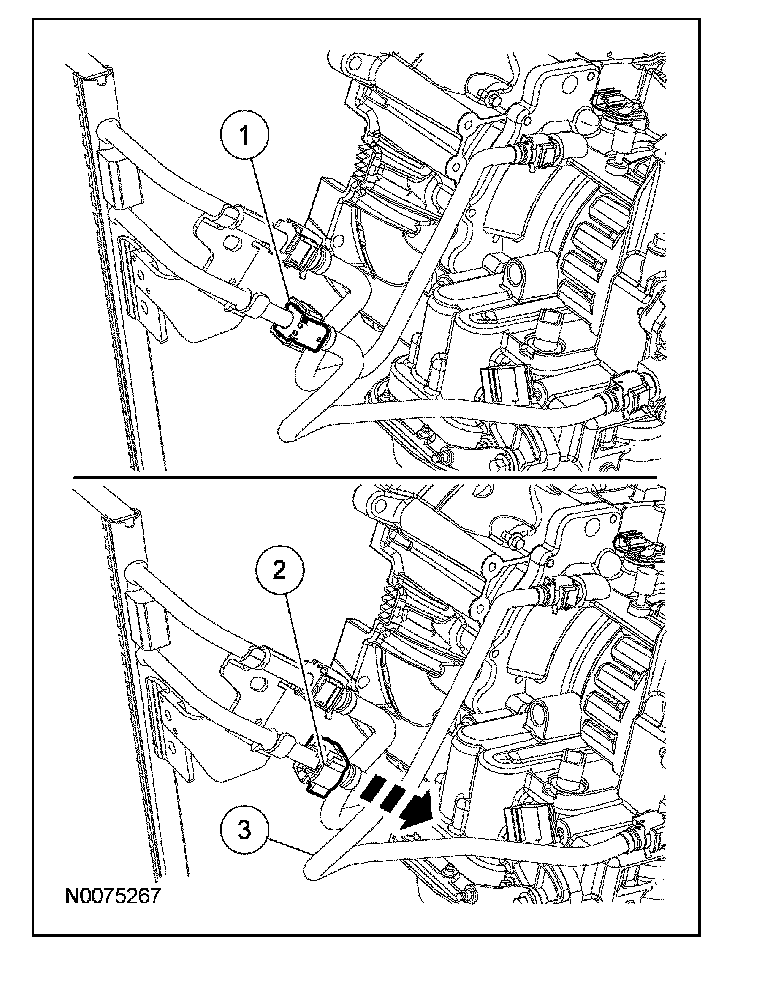 1

2

3

N0075267