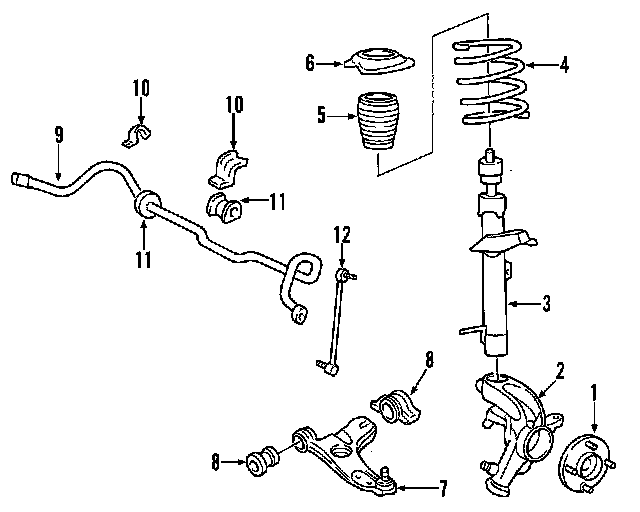 6
4
10
10
5
9
11
11
12
3
8
2
1
8
7