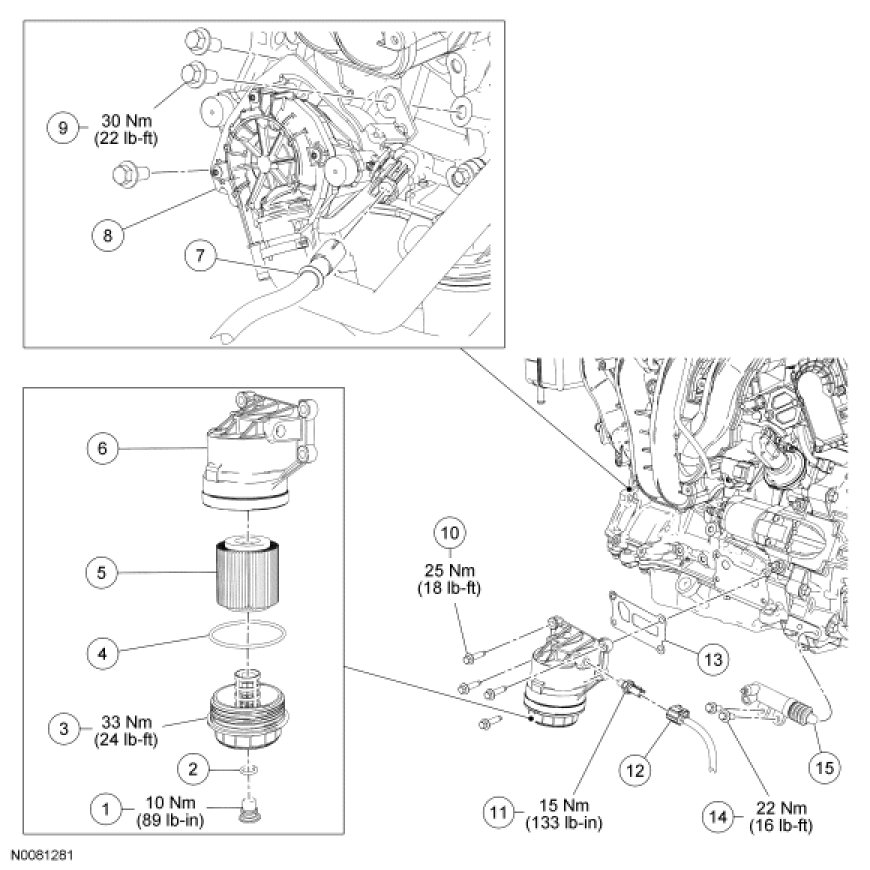 9 30 Nm (22 lb-ft)

8

7

6

5

4

3 33 Nm (24 lb-ft)

2

1 10 Nm (89 lb-in)

10 25 Nm (18 lb-ft)

13

12

15

11 15 Nm (133 lb-in)

14 22 Nm (16 lb-ft)

N0081281