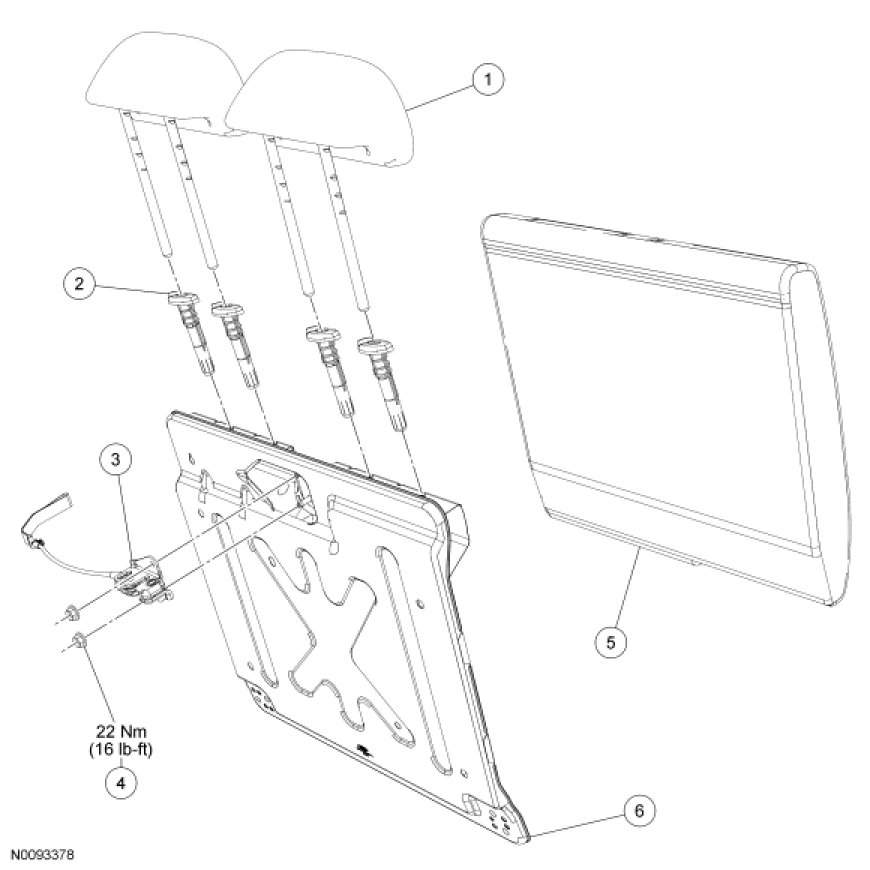 1

2

3

5

22 Nm
(16 lb-ft)

4

6

N0093378