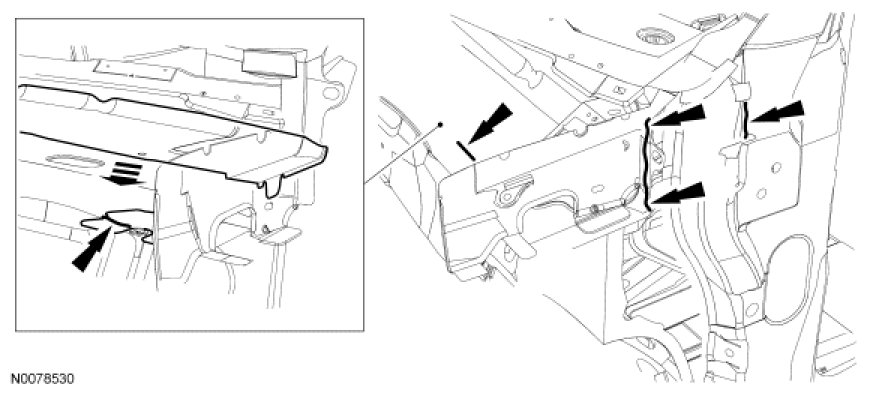 N0078530