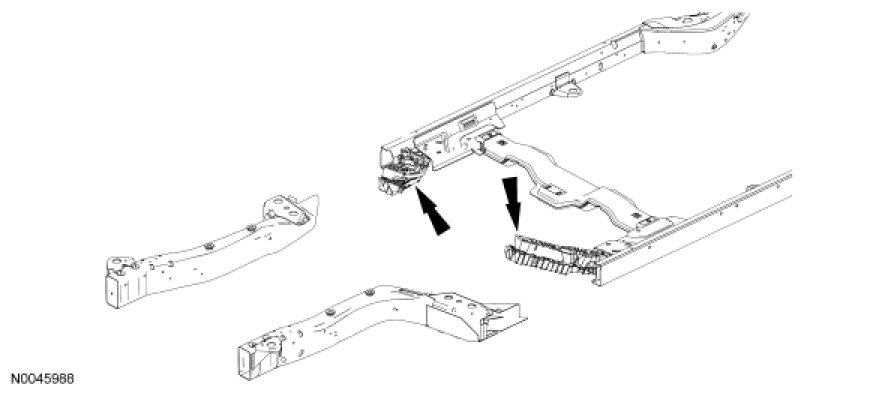 N0045988