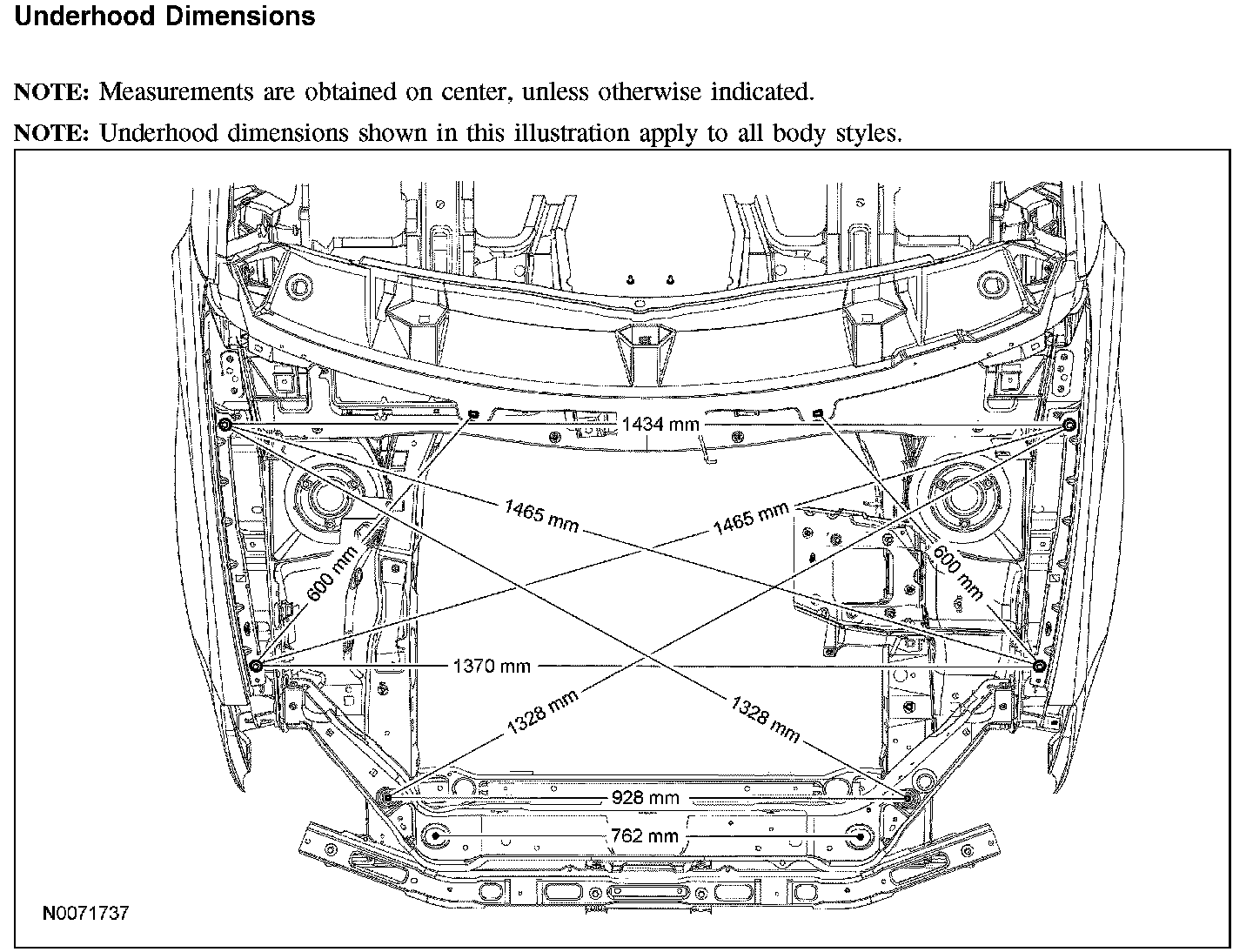 Underhood Dimensions

NOTE: Measurements are obtained on center, unless otherwise indicated.

NOTE: Underhood dimensions shown in this illustration apply to all body styles.

1434 mm
1465 mm
1465 mm
600 mm
600 mm
1370 mm
1328 mm
1328 mm
928 mm
762 mm
N0071737