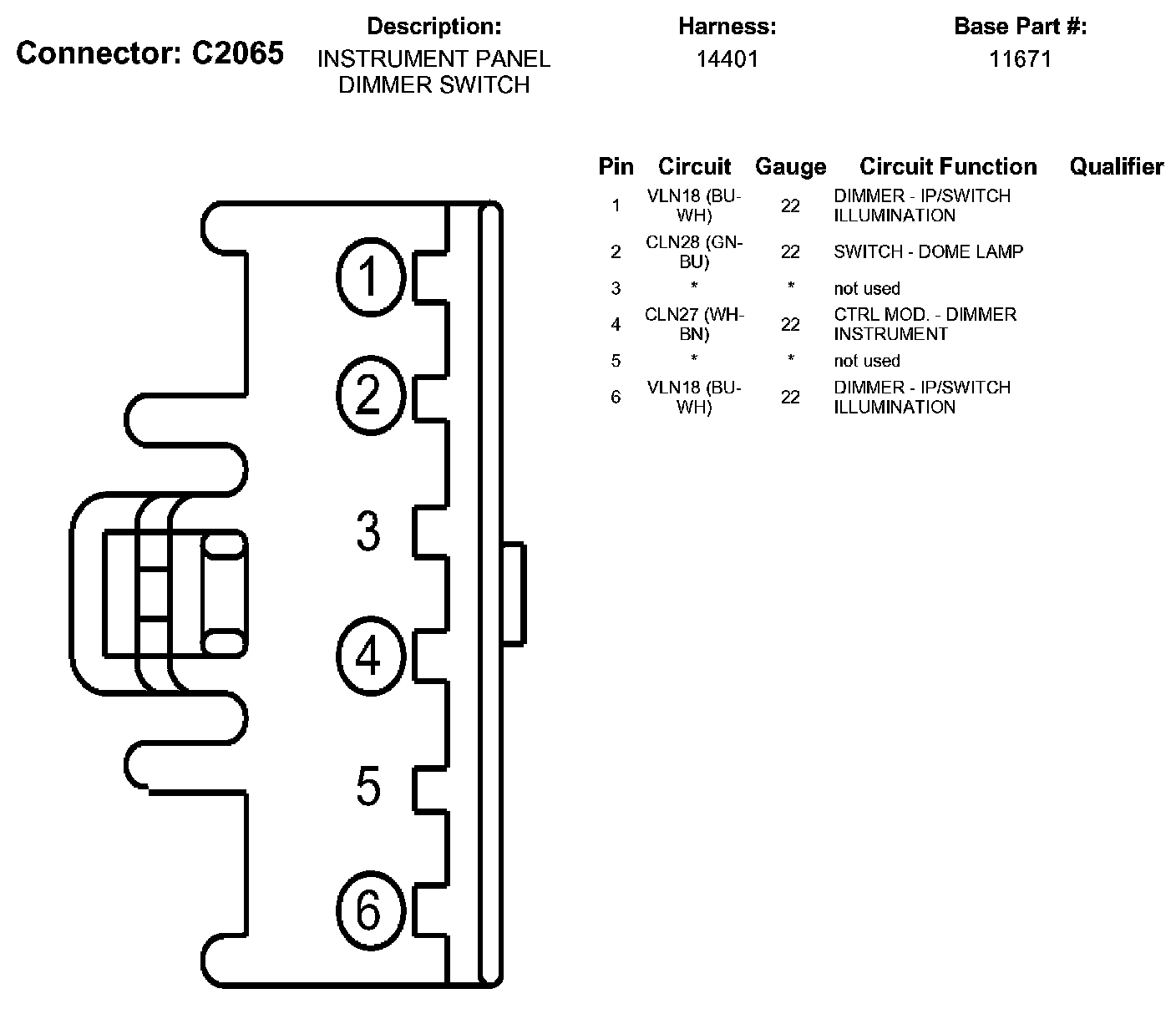 Connector: C2065

Description:
INSTRUMENT PANEL DIMMER SWITCH

Harness:
14401

Base Part #:
11671

| Pin | Circuit | Gauge | Circuit Function | Qualifier |
|---|---|---|---|---|
| 1 | VLN18 (BU-WH) | 22 | DIMMER - IP/SWITCH ILLUMINATION | |
| 2 | CLN28 (GN-BU) | 22 | SWITCH - DOME LAMP | |
| 3 | * | * | not used | |
| 4 | CLN27 (WH-BN) | 22 | CTRL MOD. - DIMMER INSTRUMENT | |
| 5 | * | * | not used | |
| 6 | VLN18 (BU-WH) | 22 | DIMMER - IP/SWITCH ILLUMINATION | |

1
2
3
4
5
6